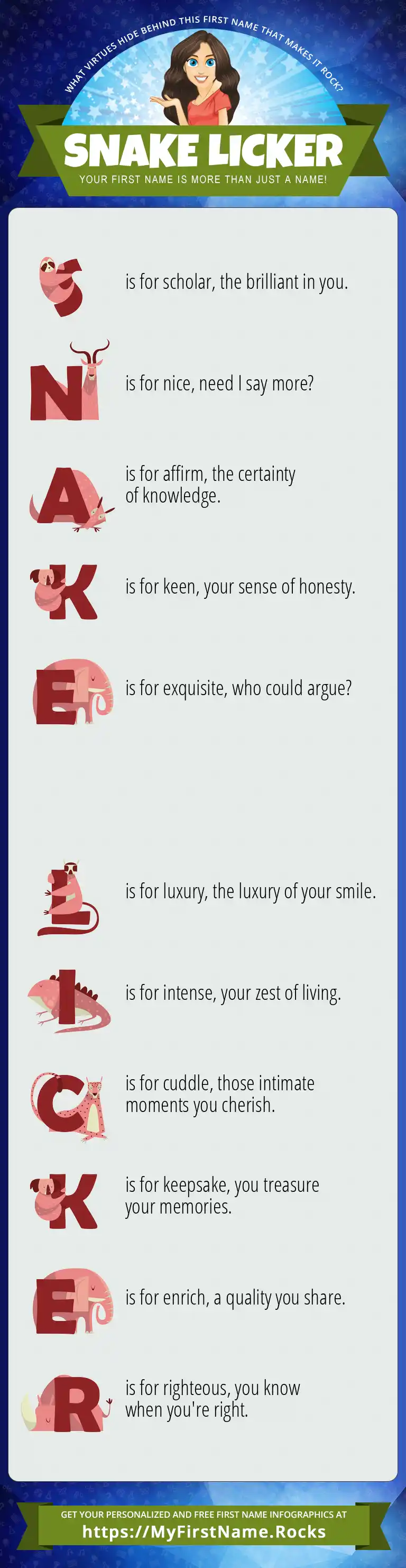 WHAT VIRTUES HIDE BEHIND THIS FIRST NAME THAT MAKES IT ROCK?

SNAKE LICKER

YOUR FIRST NAME IS MORE THAN JUST A NAME!

S is for scholar, the brilliant in you.

N is for nice, need I say more?

A is for affirm, the certainty of knowledge.

K is for keen, your sense of honesty.

E is for exquisite, who could argue?

L is for luxury, the luxury of your smile.

I is for intense, your zest of living.

C is for cuddle, those intimate moments you cherish.

K is for keepsake, you treasure your memories.

E is for enrich, a quality you share.

R is for righteous, you know when you're right.

GET YOUR PERSONALIZED AND FREE FIRST NAME INFOGRAPHICS AT
https://MyFirstName.Rocks