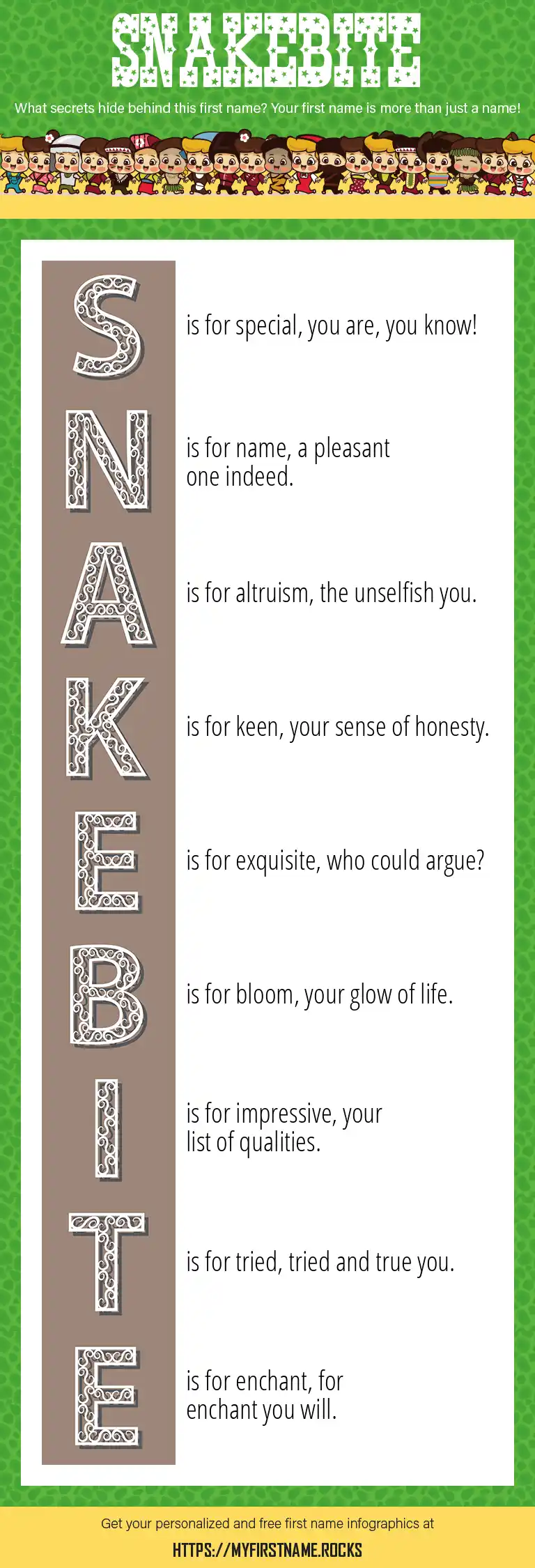 SNAKEBITE

What secrets hide behind this first name? Your first name is more than just a name!

S is for special, you are, you know!

N is for name, a pleasant one indeed.

A is for altruism, the unselfish you.

K is for keen, your sense of honesty.

E is for exquisite, who could argue?

B is for bloom, your glow of life.

I is for impressive, your list of qualities.

T is for tried, tried and true you.

E is for enchant, for enchant you will.

Get your personalized and free first name infographics at

HTTPS://MYFIRSTNAME.ROCKS