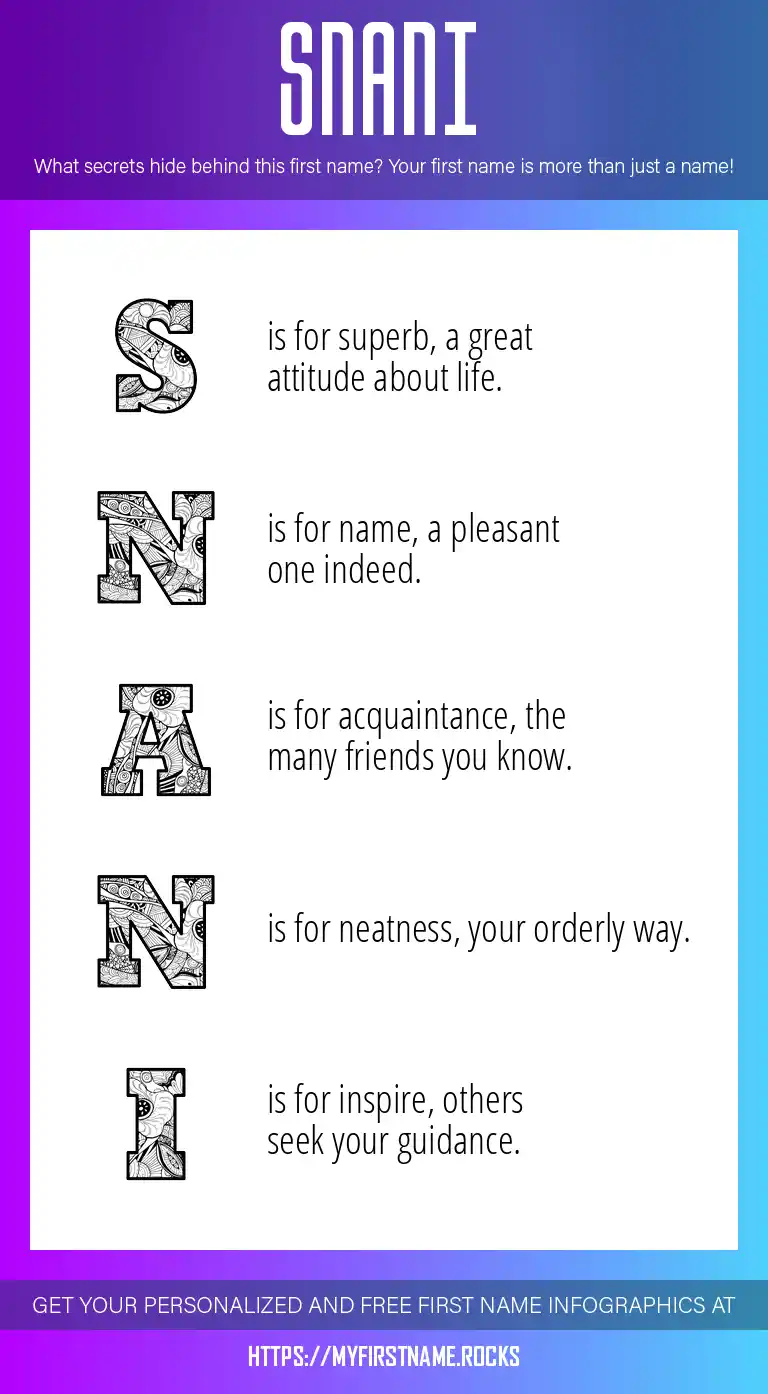 SNANI

What secrets hide behind this first name? Your first name is more than just a name!

S is for superb, a great attitude about life.

N is for name, a pleasant one indeed.

A is for acquaintance, the many friends you know.

N is for neatness, your orderly way.

I is for inspire, others seek your guidance.

GET YOUR PERSONALIZED AND FREE FIRST NAME INFOGRAPHICS AT

HTTPS://MYFIRSTNAME.ROCKS