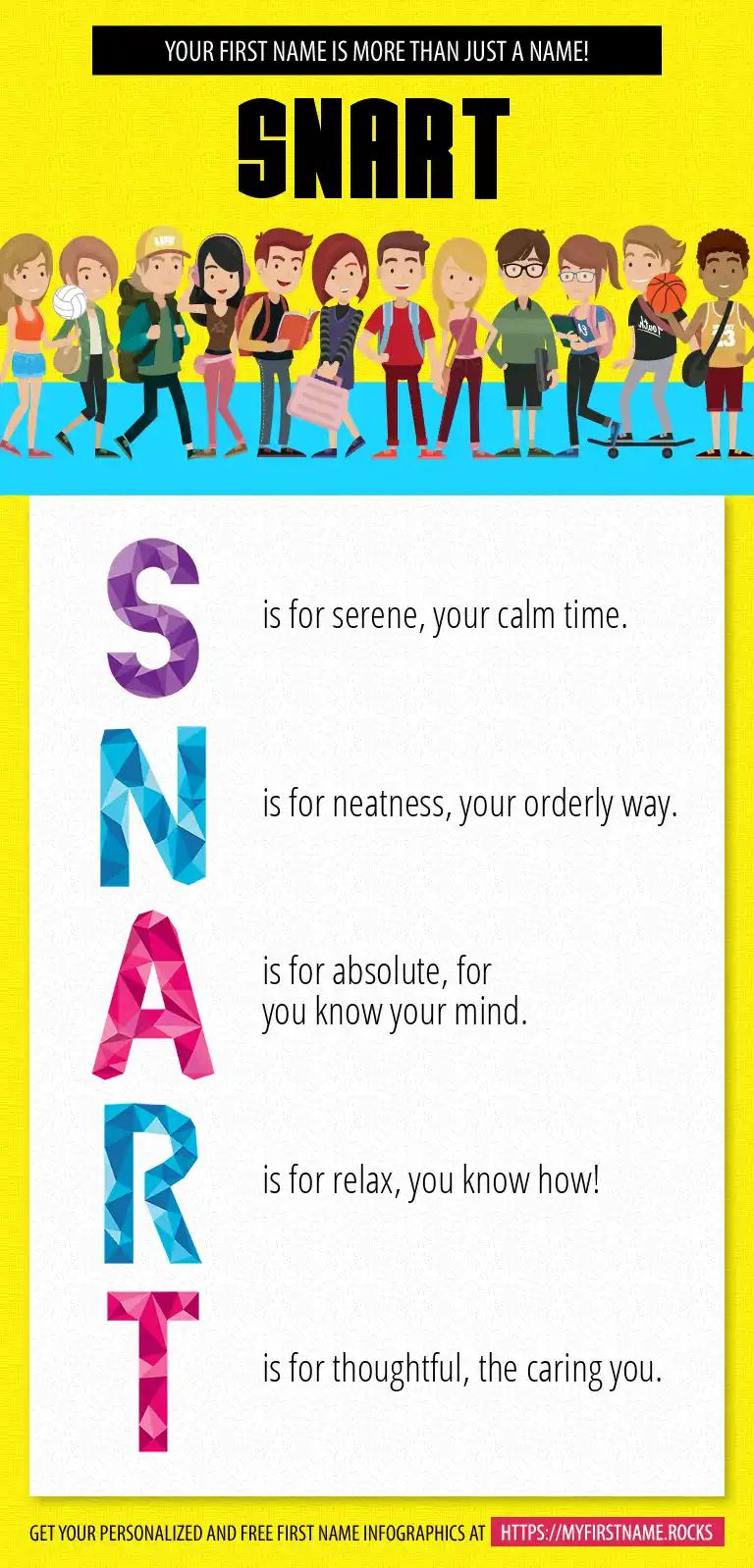 YOUR FIRST NAME IS MORE THAN JUST A NAME!

SNART

S is for serene, your calm time.

N is for neatness, your orderly way.

A is for absolute, for you know your mind.

R is for relax, you know how!

T is for thoughtful, the caring you.

GET YOUR PERSONALIZED AND FREE FIRST NAME INFOGRAPHICS AT HTTPS://MYFIRSTNAME.ROCKS