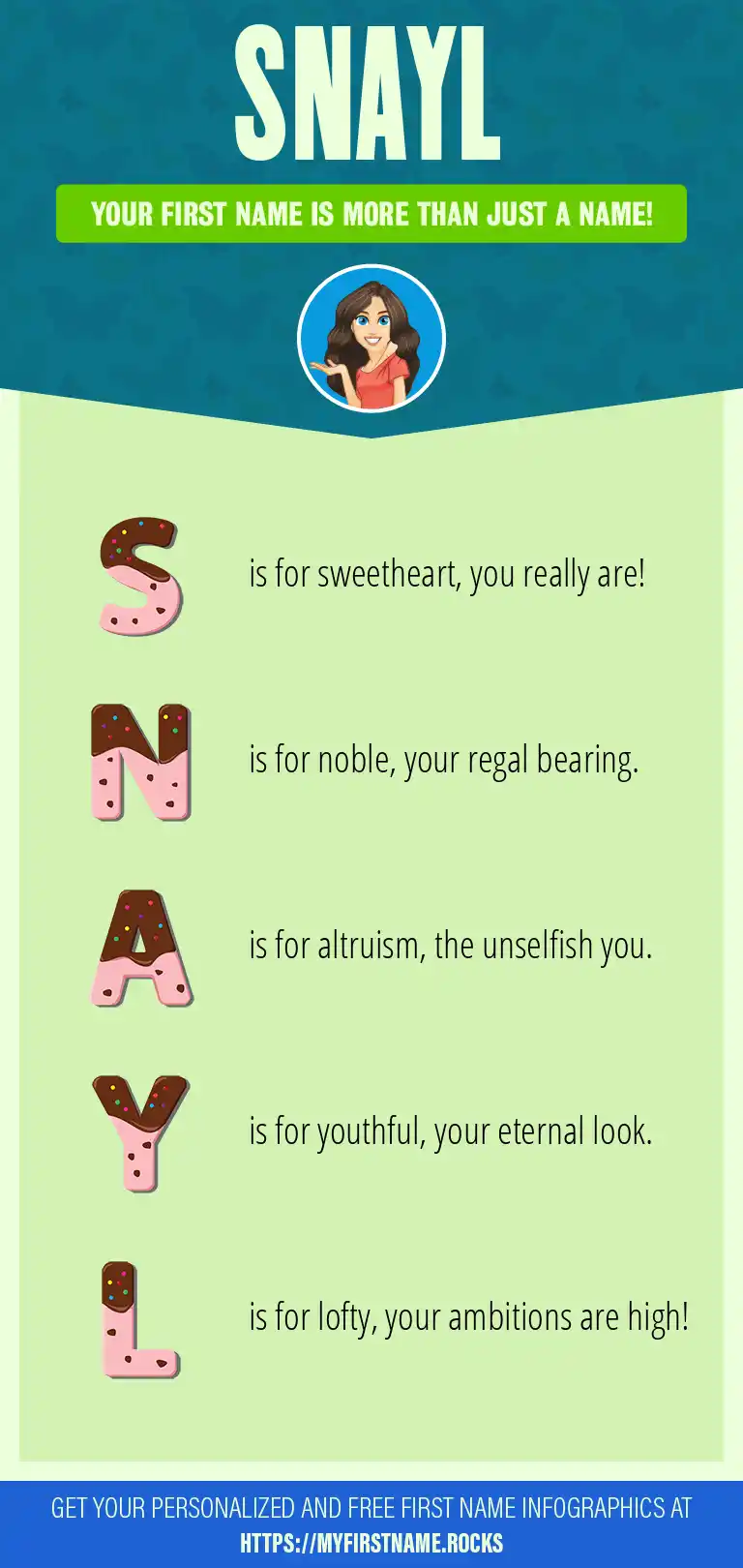 SNAYL

YOUR FIRST NAME IS MORE THAN JUST A NAME!

S is for sweetheart, you really are!

N is for noble, your regal bearing.

A is for altruism, the unselfish you.

Y is for youthful, your eternal look.

L is for lofty, your ambitions are high!

GET YOUR PERSONALIZED AND FREE FIRST NAME INFOGRAPHICS AT HTTPS://MYFIRSTNAME.ROCKS