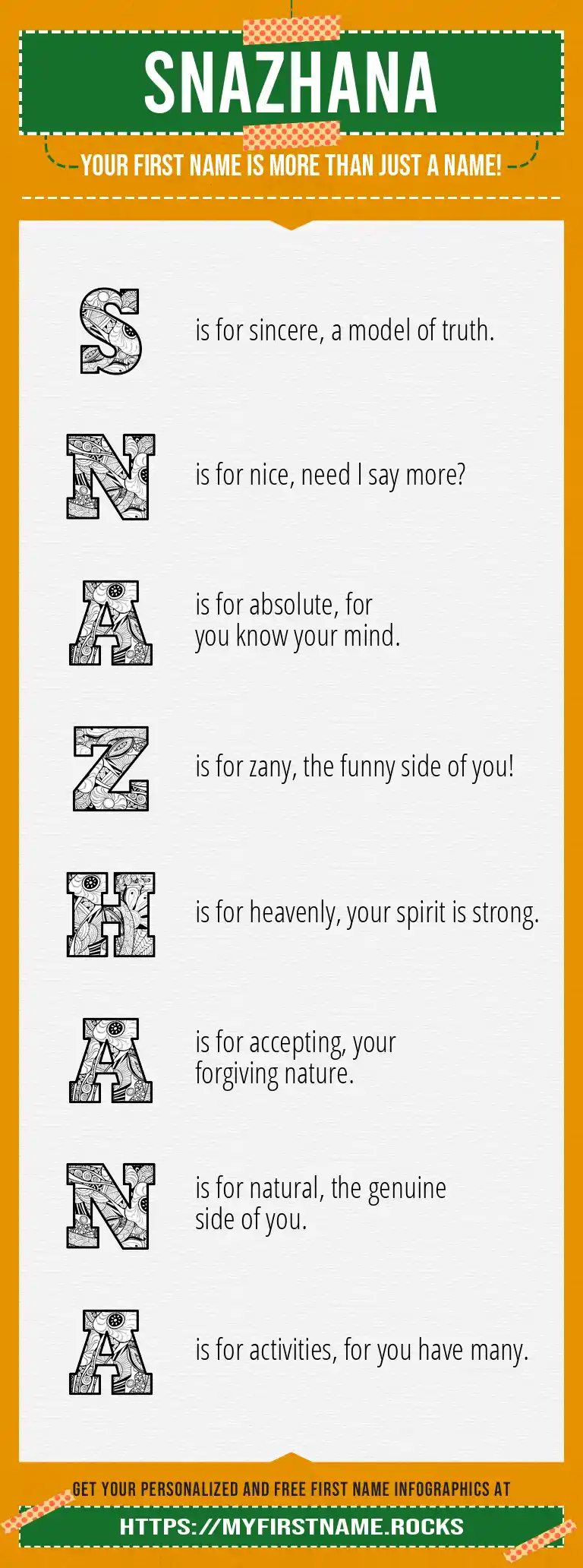 SNAZHANA

YOUR FIRST NAME IS MORE THAN JUST A NAME!

S is for sincere, a model of truth.

N is for nice, need I say more?

A is for absolute, for you know your mind.

Z is for zany, the funny side of you!

H is for heavenly, your spirit is strong.

A is for accepting, your forgiving nature.

N is for natural, the genuine side of you.

A is for activities, for you have many.

GET YOUR PERSONALIZED AND FREE FIRST NAME INFOGRAPHICS AT

HTTPS://MYFIRSTNAME.ROCKS