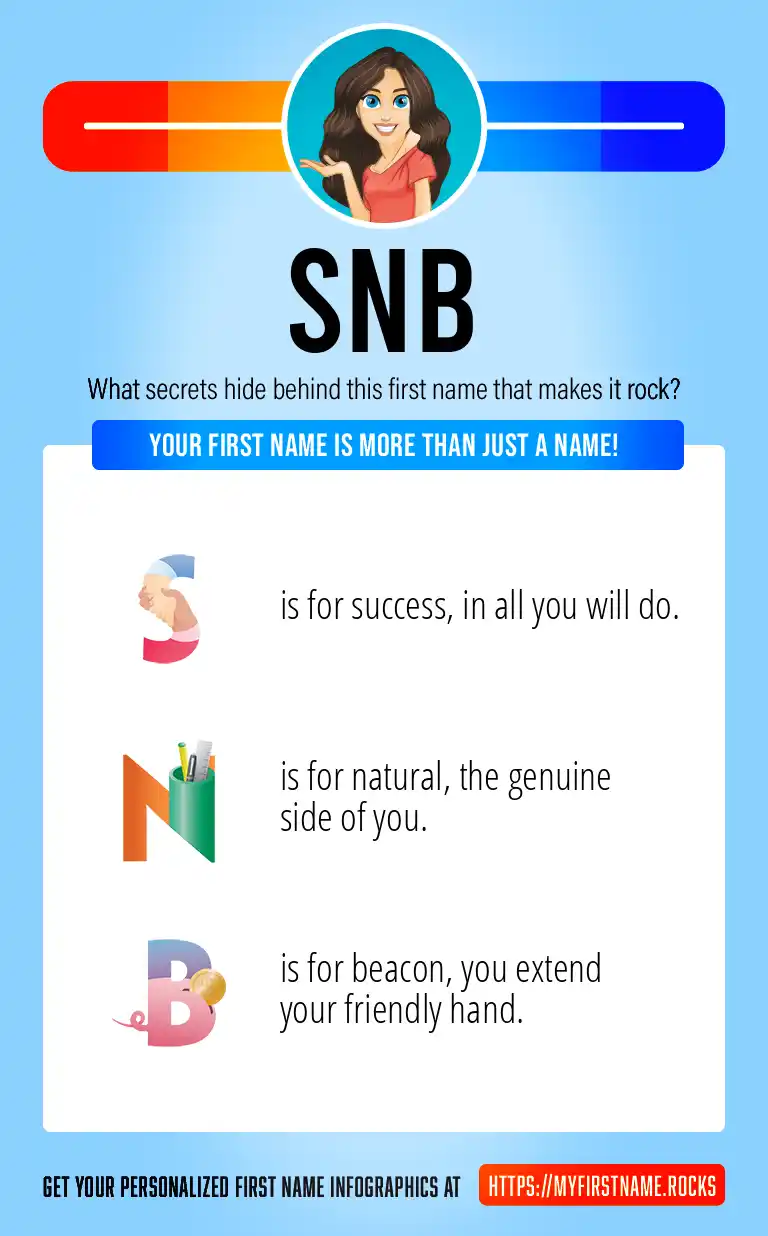 SNB

What secrets hide behind this first name that makes it rock?

YOUR FIRST NAME IS MORE THAN JUST A NAME!

S is for success, in all you will do.

N is for natural, the genuine side of you.

B is for beacon, you extend your friendly hand.

GET YOUR PERSONALIZED FIRST NAME INFOGRAPHICS AT HTTPS://MYFIRSTNAME.ROCKS