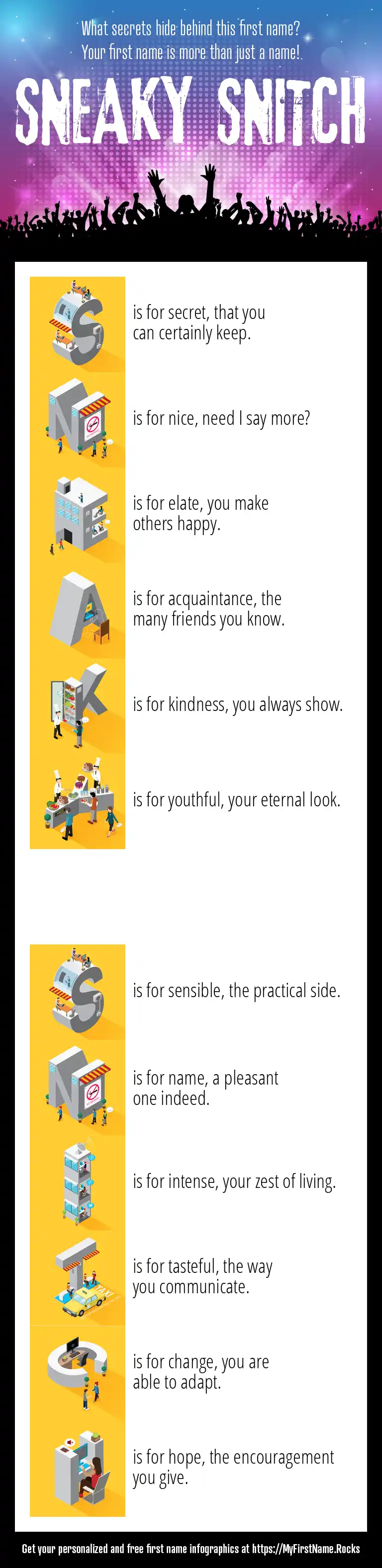 What secrets hide behind this first name?
Your first name is more than just a name!

SNEAKY SNITCH

S is for secret, that you can certainly keep.

N is for nice, need I say more?

E is for elate, you make others happy.

A is for acquaintance, the many friends you know.

K is for kindness, you always show.

Y is for youthful, your eternal look.

S is for sensible, the practical side.

N is for name, a pleasant one indeed.

I is for intense, your zest of living.

T is for tasteful, the way you communicate.

C is for change, you are able to adapt.

H is for hope, the encouragement you give.

Get your personalized and free first name infographics at https://MyFirstName.Rocks