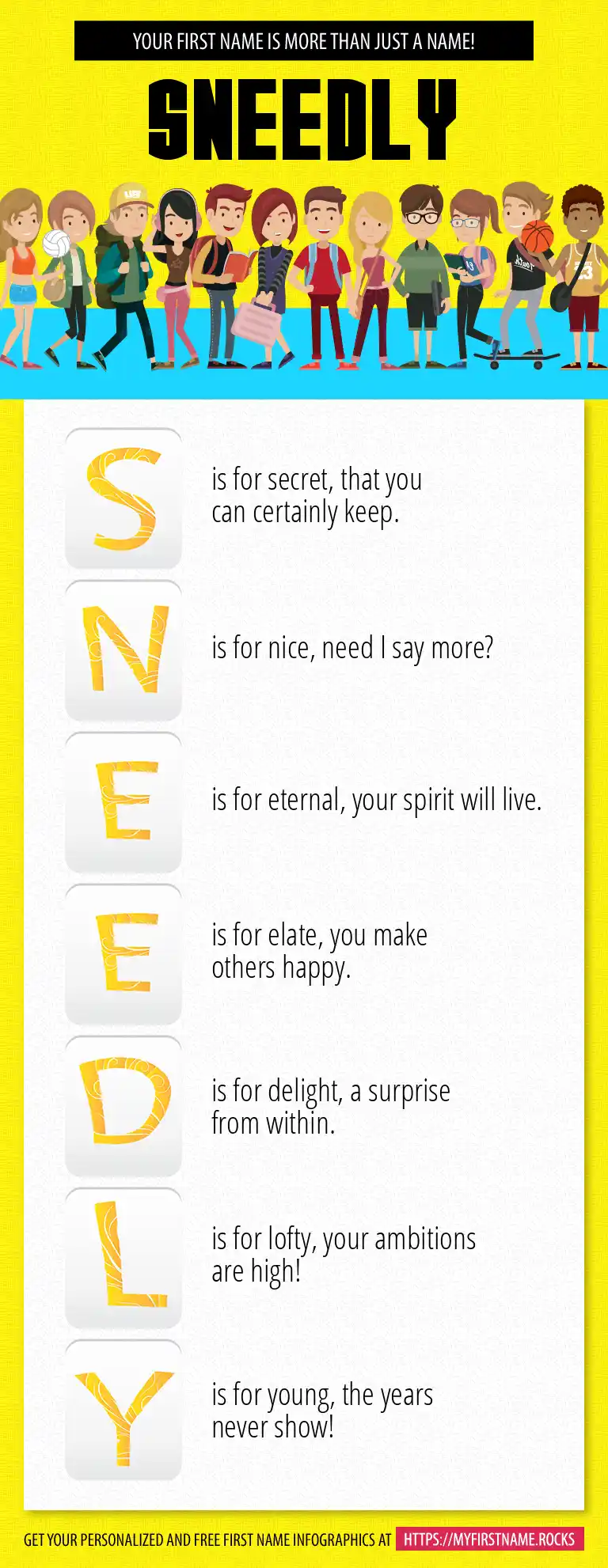 YOUR FIRST NAME IS MORE THAN JUST A NAME!

SNEEDLY

S is for secret, that you can certainly keep.

N is for nice, need I say more?

E is for eternal, your spirit will live.

E is for elate, you make others happy.

D is for delight, a surprise from within.

L is for lofty, your ambitions are high!

Y is for young, the years never show!

GET YOUR PERSONALIZED AND FREE FIRST NAME INFOGRAPHICS AT HTTPS://MYFIRSTNAME.ROCKS