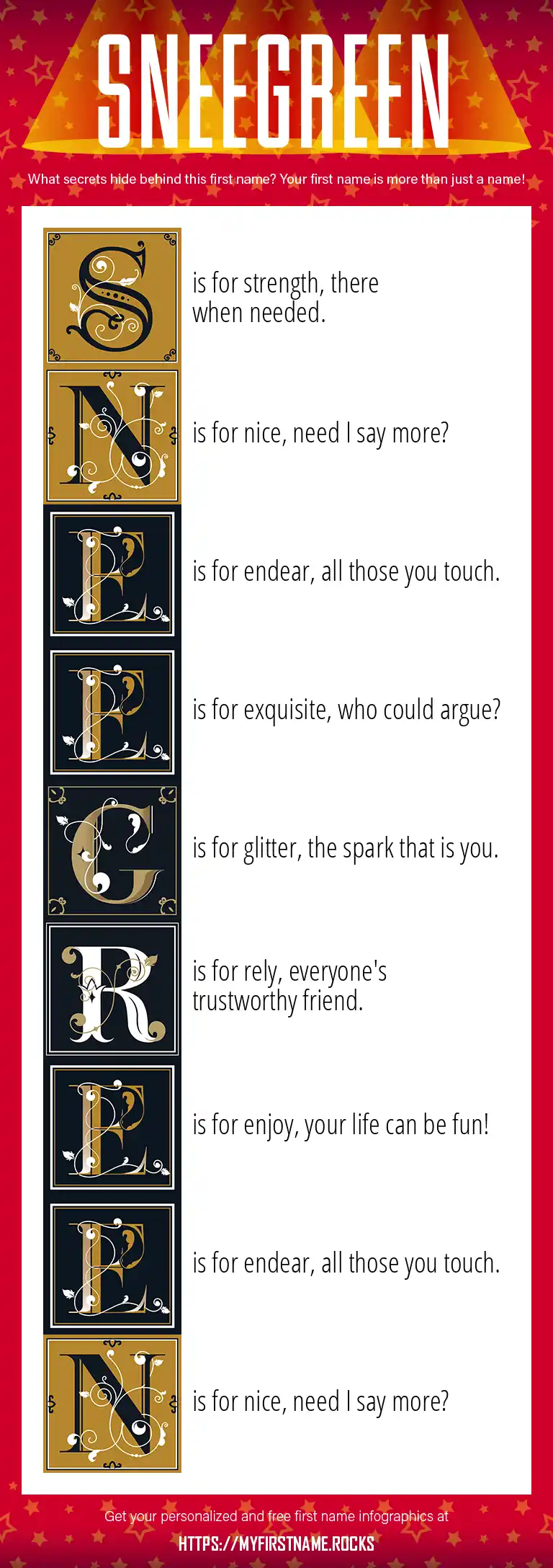 SNEEGREEN

What secrets hide behind this first name? Your first name is more than just a name!

S is for strength, there when needed.

N is for nice, need I say more?

E is for endear, all those you touch.

E is for exquisite, who could argue?

G is for glitter, the spark that is you.

R is for rely, everyone's trustworthy friend.

E is for enjoy, your life can be fun!

E is for endear, all those you touch.

N is for nice, need I say more?

Get your personalized and free first name infographics at

HTTPS://MYFIRSTNAME.ROCKS