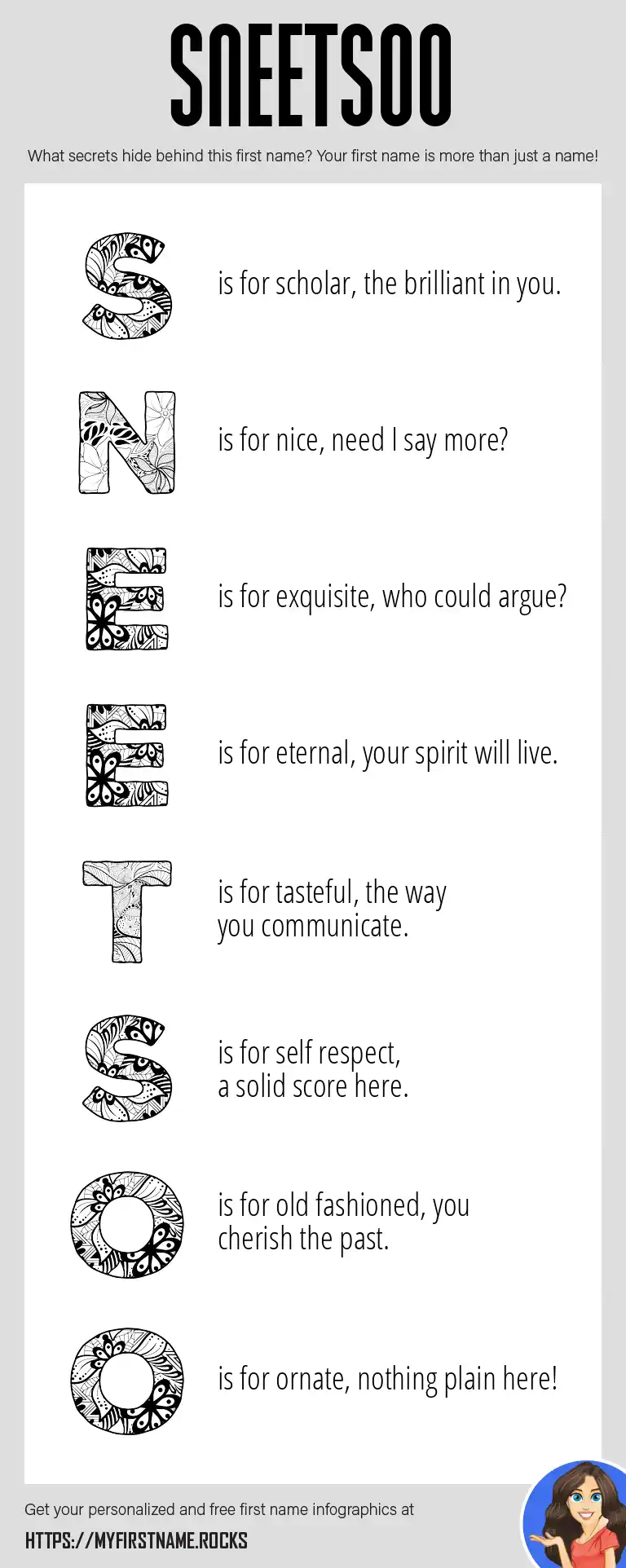 SNEETSOO

What secrets hide behind this first name? Your first name is more than just a name!

S is for scholar, the brilliant in you.

N is for nice, need I say more?

E is for exquisite, who could argue?

E is for eternal, your spirit will live.

T is for tasteful, the way you communicate.

S is for self respect, a solid score here.

O is for old fashioned, you cherish the past.

O is for ornate, nothing plain here!

Get your personalized and free first name infographics at

HTTPS://MYFIRSTNAME.ROCKS