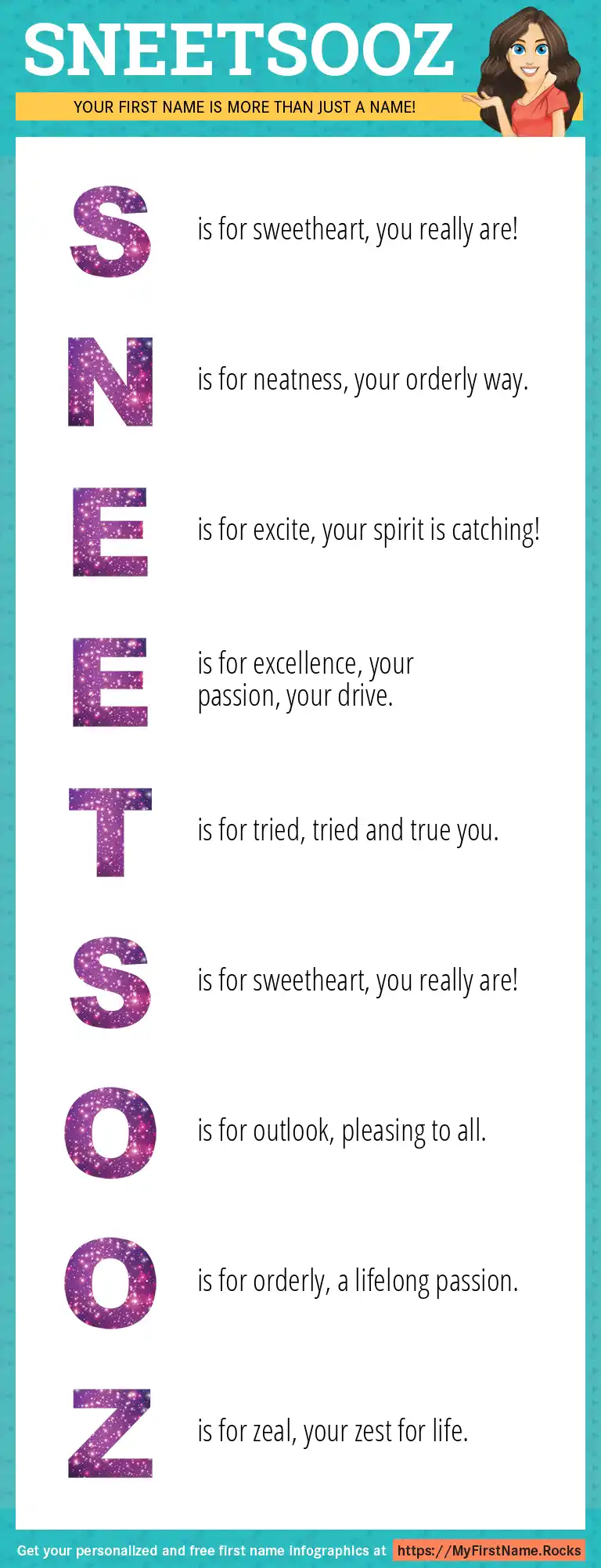 SNEETSOOZ

YOUR FIRST NAME IS MORE THAN JUST A NAME!

S is for sweetheart, you really are!

N is for neatness, your orderly way.

E is for excite, your spirit is catching!

E is for excellence, your passion, your drive.

T is for tried, tried and true you.

S is for sweetheart, you really are!

O is for outlook, pleasing to all.

O is for orderly, a lifelong passion.

Z is for zeal, your zest for life.

Get your personalized and free first name infographics at https://MyFirstName.Rocks