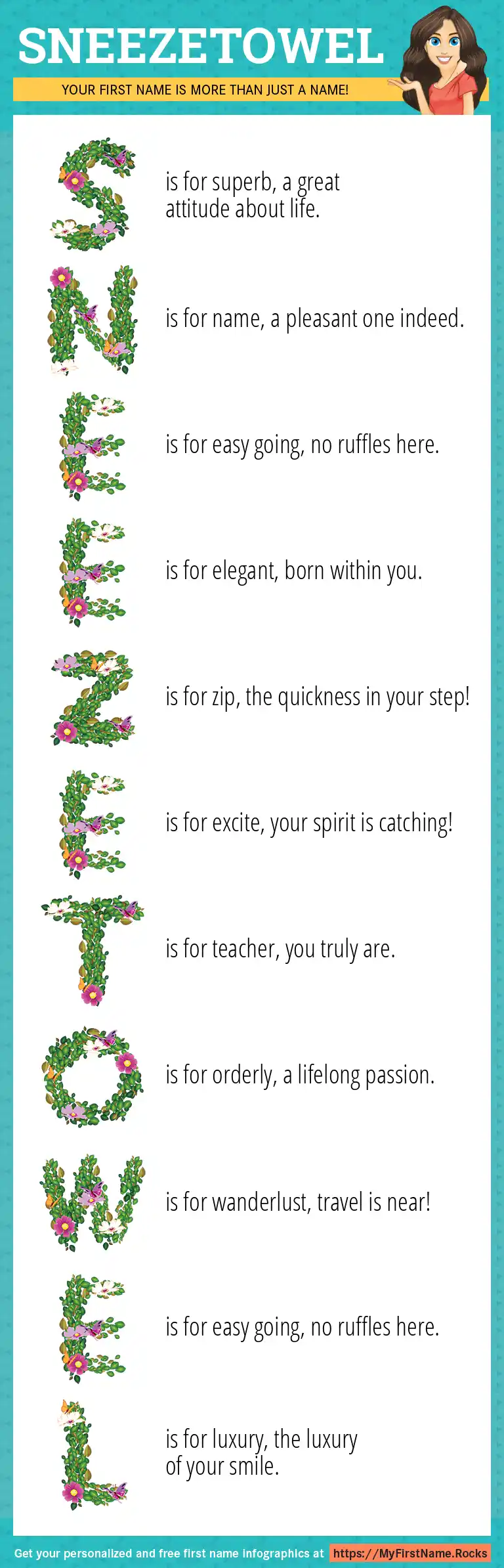 SNEEZETOWEL

YOUR FIRST NAME IS MORE THAN JUST A NAME!

S is for superb, a great attitude about life.

N is for name, a pleasant one indeed.

E is for easy going, no ruffles here.

E is for elegant, born within you.

Z is for zip, the quickness in your step!

E is for excite, your spirit is catching!

T is for teacher, you truly are.

O is for orderly, a lifelong passion.

W is for wanderlust, travel is near!

E is for easy going, no ruffles here.

L is for luxury, the luxury of your smile.

Get your personalized and free first name infographics at https://MyFirstName.Rocks