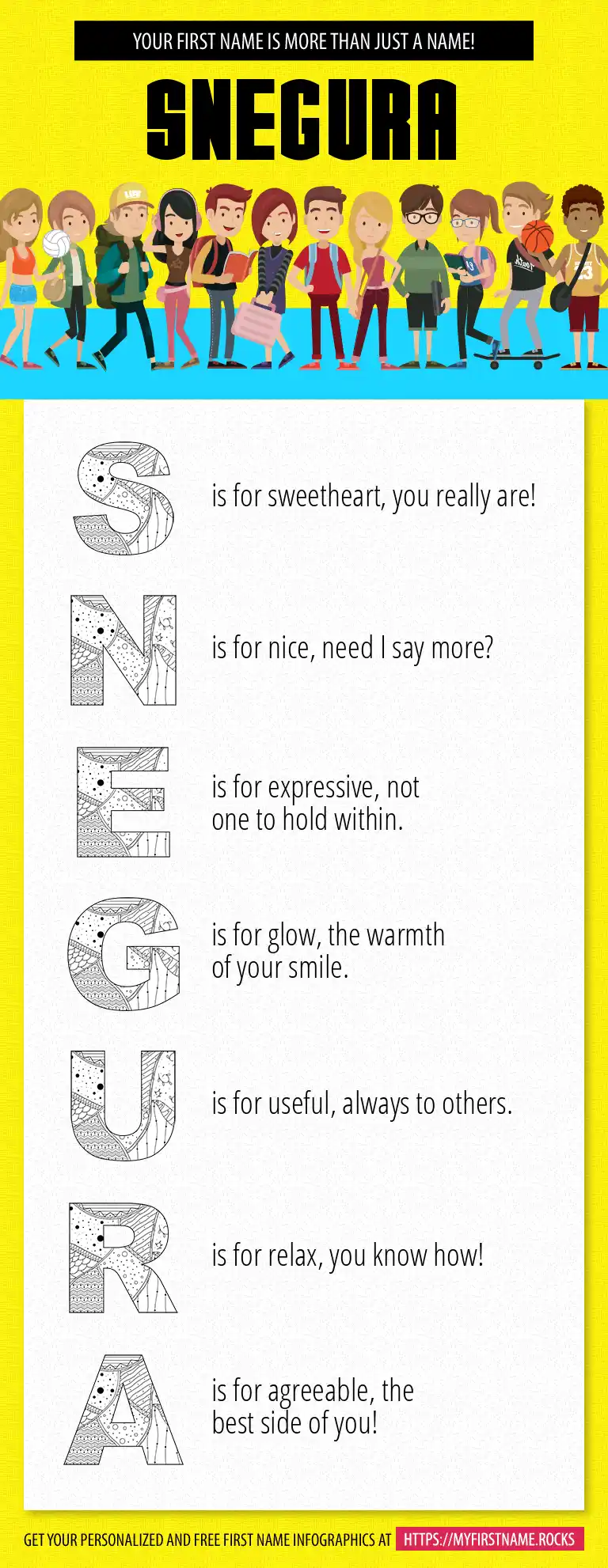 YOUR FIRST NAME IS MORE THAN JUST A NAME!

SNEGURA

S is for sweetheart, you really are!

N is for nice, need I say more?

E is for expressive, not one to hold within.

G is for glow, the warmth of your smile.

U is for useful, always to others.

R is for relax, you know how!

A is for agreeable, the best side of you!

GET YOUR PERSONALIZED AND FREE FIRST NAME INFOGRAPHICS AT HTTPS://MYFIRSTNAME.ROCKS