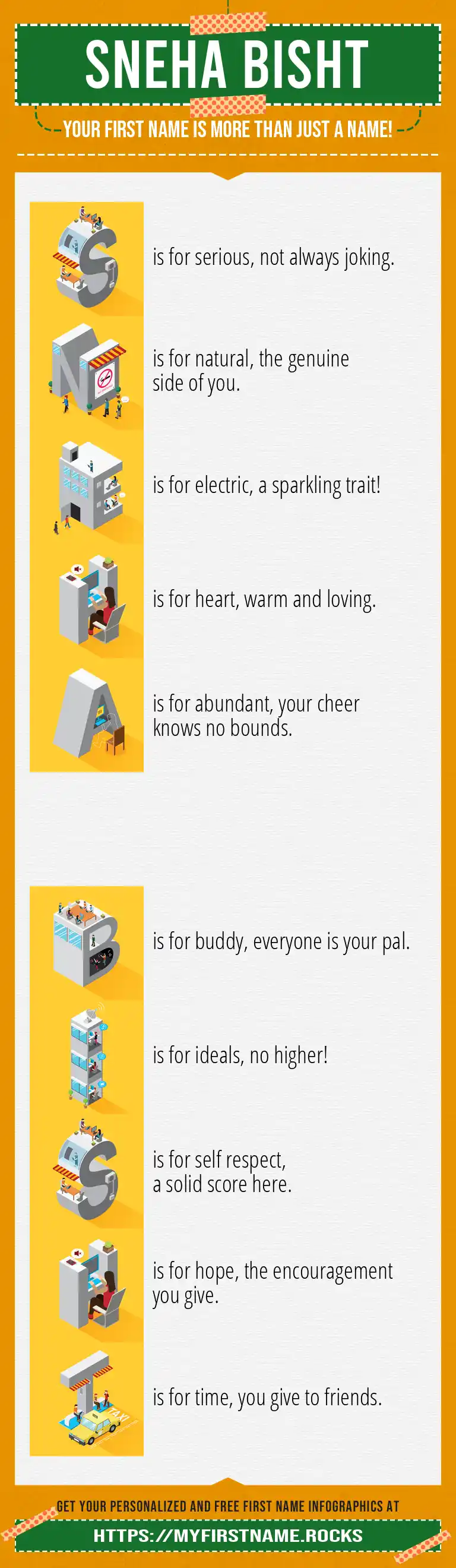 SNEHA BISHT

YOUR FIRST NAME IS MORE THAN JUST A NAME!

S is for serious, not always joking.

N is for natural, the genuine side of you.

E is for electric, a sparkling trait!

H is for heart, warm and loving.

A is for abundant, your cheer knows no bounds.

B is for buddy, everyone is your pal.

I is for ideals, no higher!

S is for self respect, a solid score here.

H is for hope, the encouragement you give.

T is for time, you give to friends.

TAXI

GET YOUR PERSONALIZED AND FREE FIRST NAME INFOGRAPHICS AT

HTTPS://MYFIRSTNAME.ROCKS