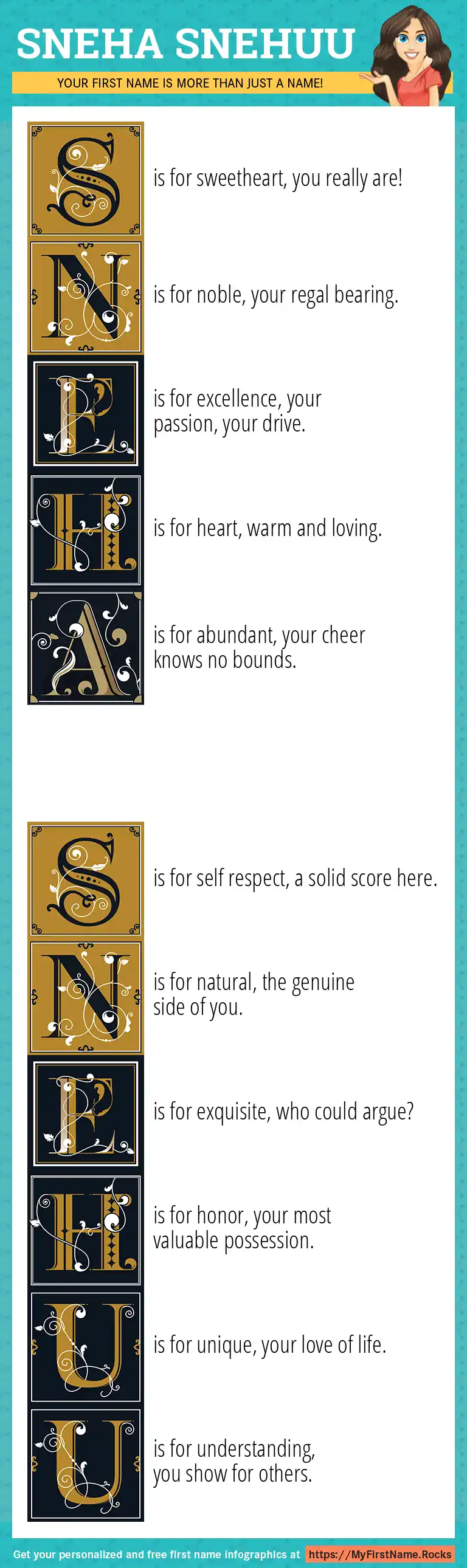 SNEHA SNEHUU

YOUR FIRST NAME IS MORE THAN JUST A NAME!

S is for sweetheart, you really are!

N is for noble, your regal bearing.

E is for excellence, your passion, your drive.

H is for heart, warm and loving.

A is for abundant, your cheer knows no bounds.

S is for self respect, a solid score here.

N is for natural, the genuine side of you.

E is for exquisite, who could argue?

H is for honor, your most valuable possession.

U is for unique, your love of life.

U is for understanding, you show for others.

Get your personalized and free first name infographics at https://MyFirstName.Rocks