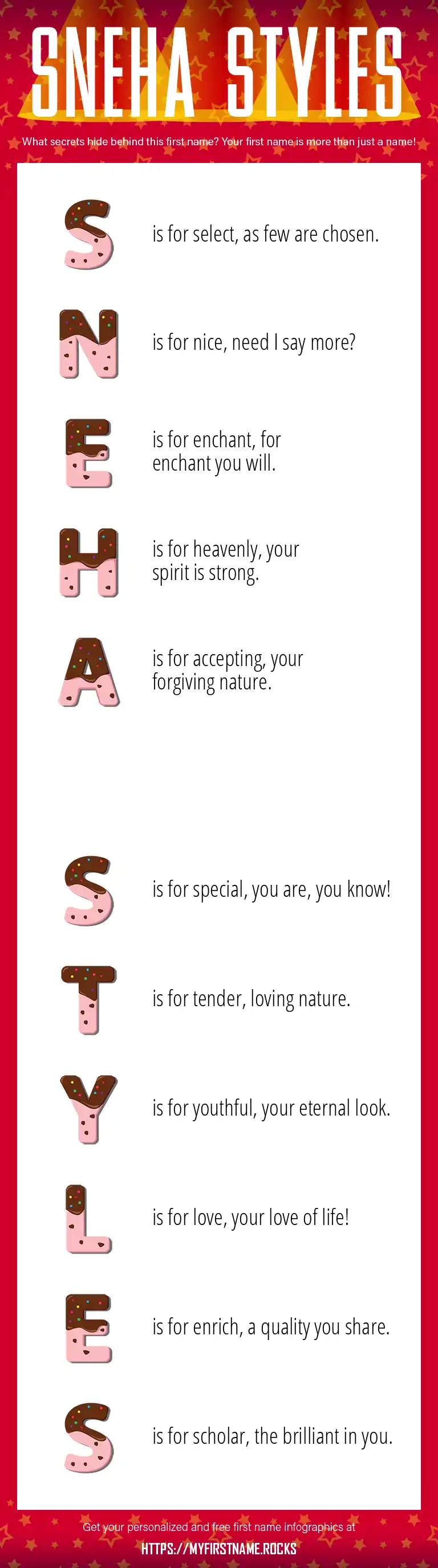 SNEHA STYLES

What secrets hide behind this first name? Your first name is more than just a name!

S is for select, as few are chosen.

N is for nice, need I say more?

E is for enchant, for enchant you will.

H is for heavenly, your spirit is strong.

A is for accepting, your forgiving nature.

S is for special, you are, you know!

T is for tender, loving nature.

Y is for youthful, your eternal look.

L is for love, your love of life!

E is for enrich, a quality you share.

S is for scholar, the brilliant in you.

Get your personalized and free first name infographics at

HTTPS://MYFIRSTNAME.ROCKS