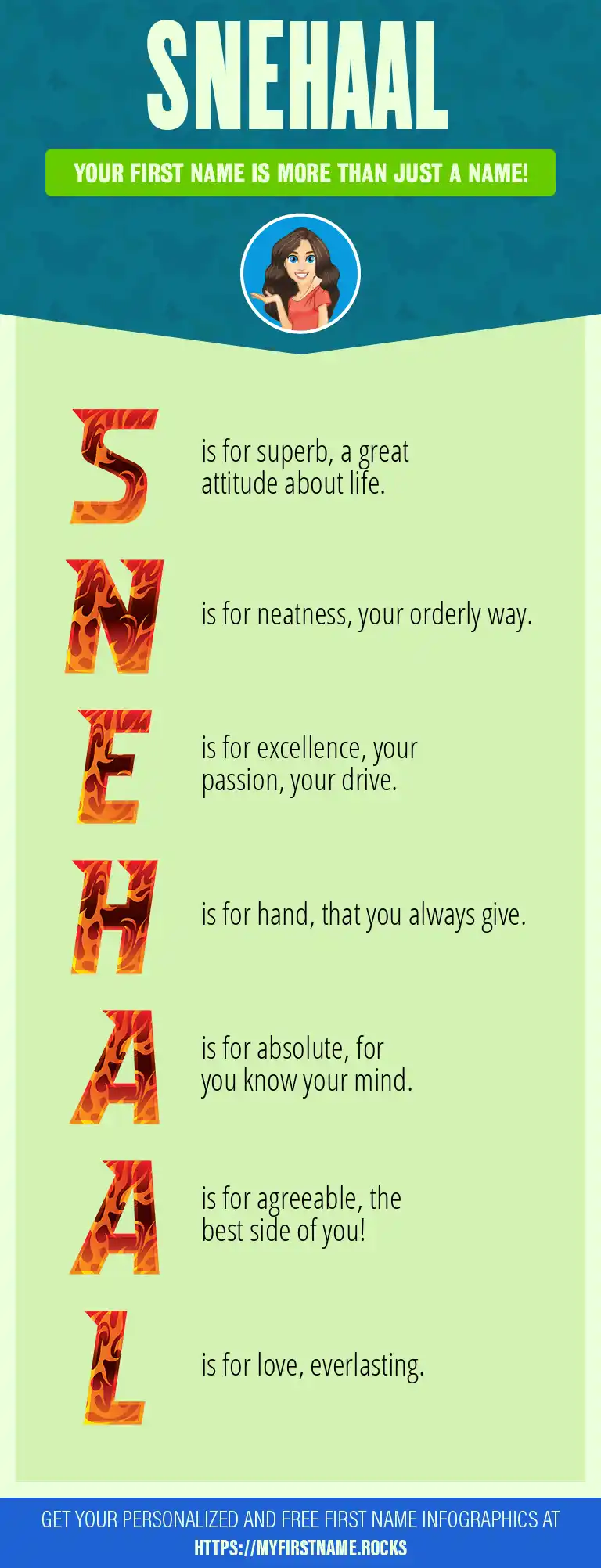 SNEHAAL

YOUR FIRST NAME IS MORE THAN JUST A NAME!

S is for superb, a great attitude about life.

N is for neatness, your orderly way.

E is for excellence, your passion, your drive.

H is for hand, that you always give.

A is for absolute, for you know your mind.

A is for agreeable, the best side of you!

L is for love, everlasting.

GET YOUR PERSONALIZED AND FREE FIRST NAME INFOGRAPHICS AT HTTPS://MYFIRSTNAME.ROCKS