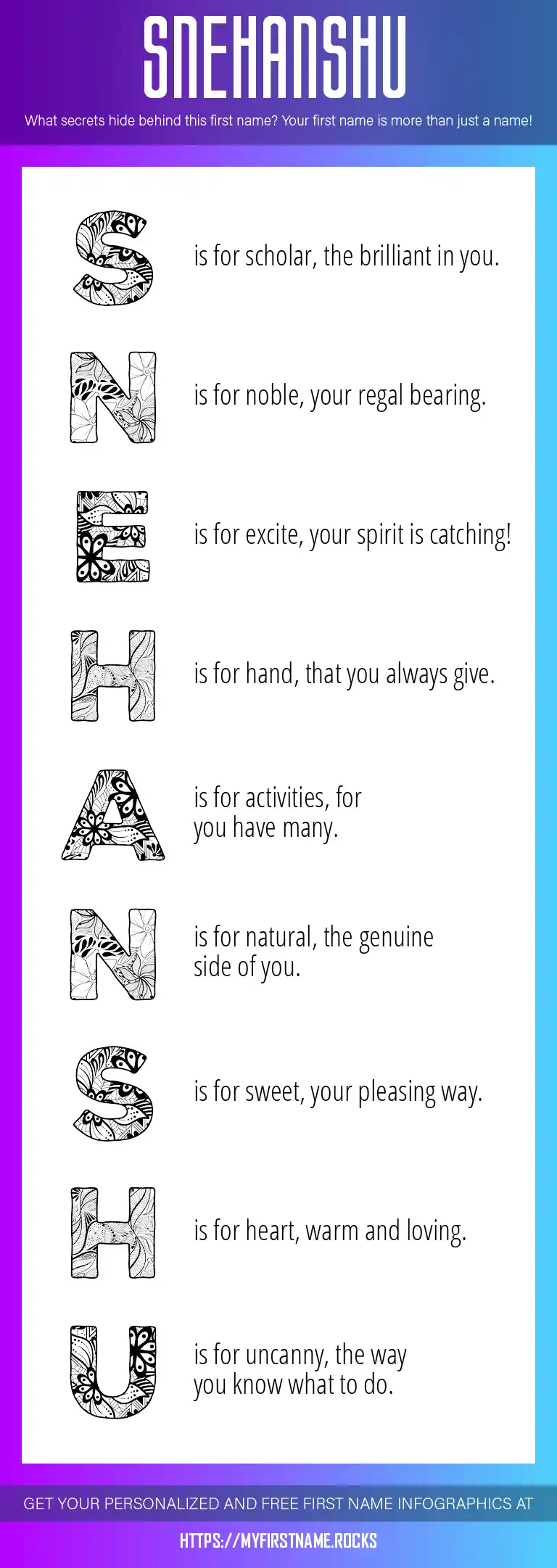 SNEHANSHU

What secrets hide behind this first name? Your first name is more than just a name!

S is for scholar, the brilliant in you.

N is for noble, your regal bearing.

E is for excite, your spirit is catching!

H is for hand, that you always give.

A is for activities, for you have many.

N is for natural, the genuine side of you.

S is for sweet, your pleasing way.

H is for heart, warm and loving.

U is for uncanny, the way you know what to do.

GET YOUR PERSONALIZED AND FREE FIRST NAME INFOGRAPHICS AT

HTTPS://MYFIRSTNAME.ROCKS