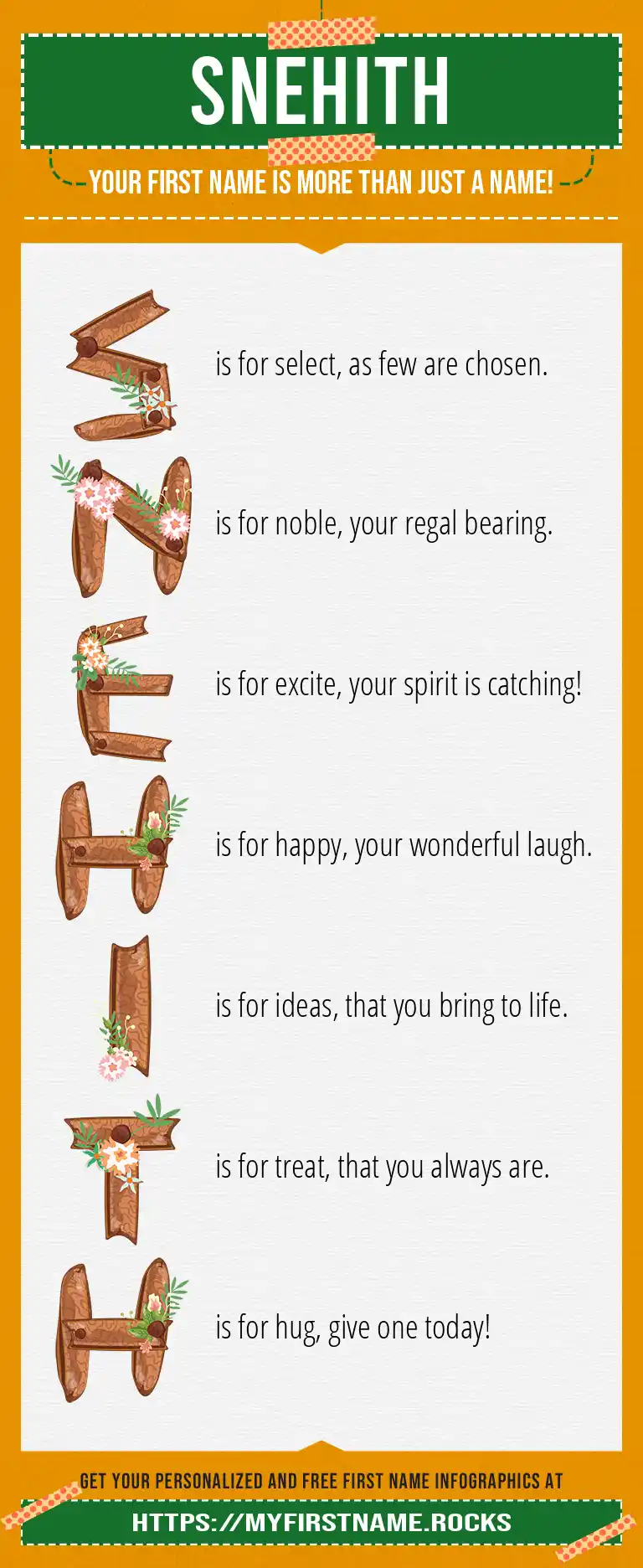 SNEHITH

YOUR FIRST NAME IS MORE THAN JUST A NAME!

S is for select, as few are chosen.

N is for noble, your regal bearing.

E is for excite, your spirit is catching!

H is for happy, your wonderful laugh.

I is for ideas, that you bring to life.

T is for treat, that you always are.

H is for hug, give one today!

GET YOUR PERSONALIZED AND FREE FIRST NAME INFOGRAPHICS AT

HTTPS://MYFIRSTNAME.ROCKS