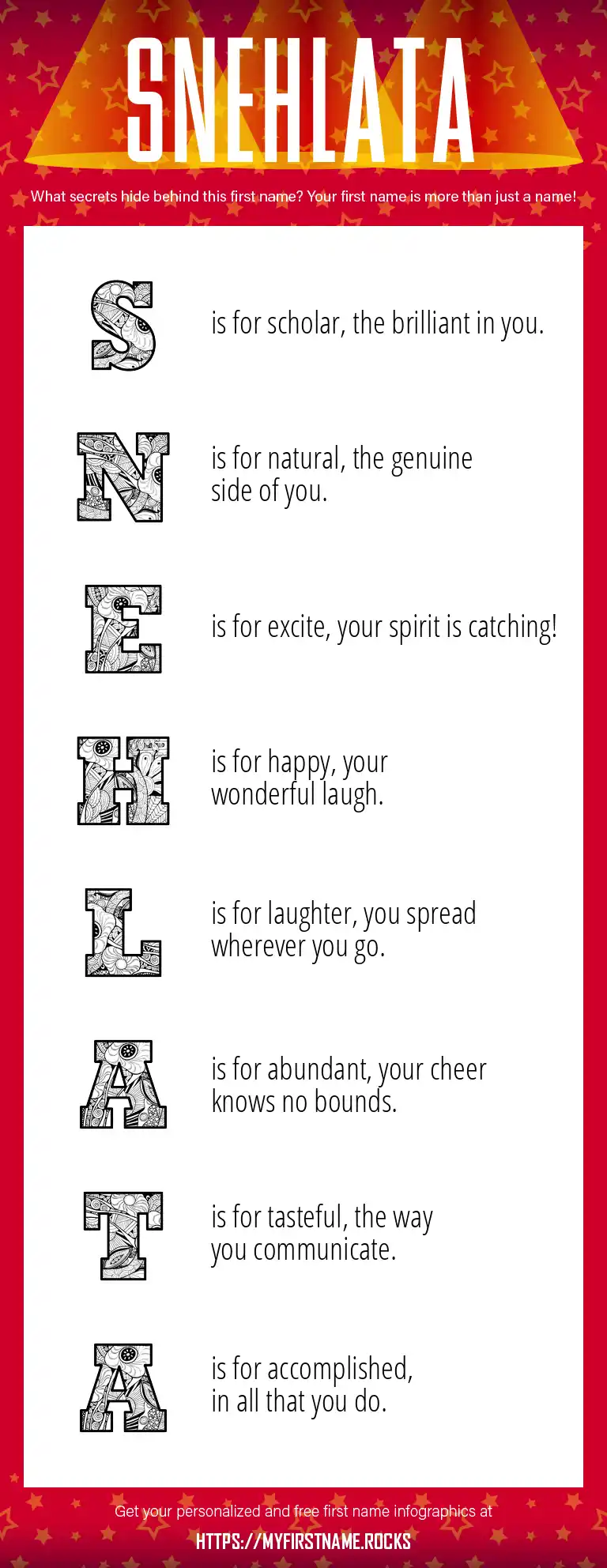 SNEHLATA

What secrets hide behind this first name? Your first name is more than just a name!

S is for scholar, the brilliant in you.

N is for natural, the genuine side of you.

E is for excite, your spirit is catching!

H is for happy, your wonderful laugh.

L is for laughter, you spread wherever you go.

A is for abundant, your cheer knows no bounds.

T is for tasteful, the way you communicate.

A is for accomplished, in all that you do.

Get your personalized and free first name infographics at

HTTPS://MYFIRSTNAME.ROCKS