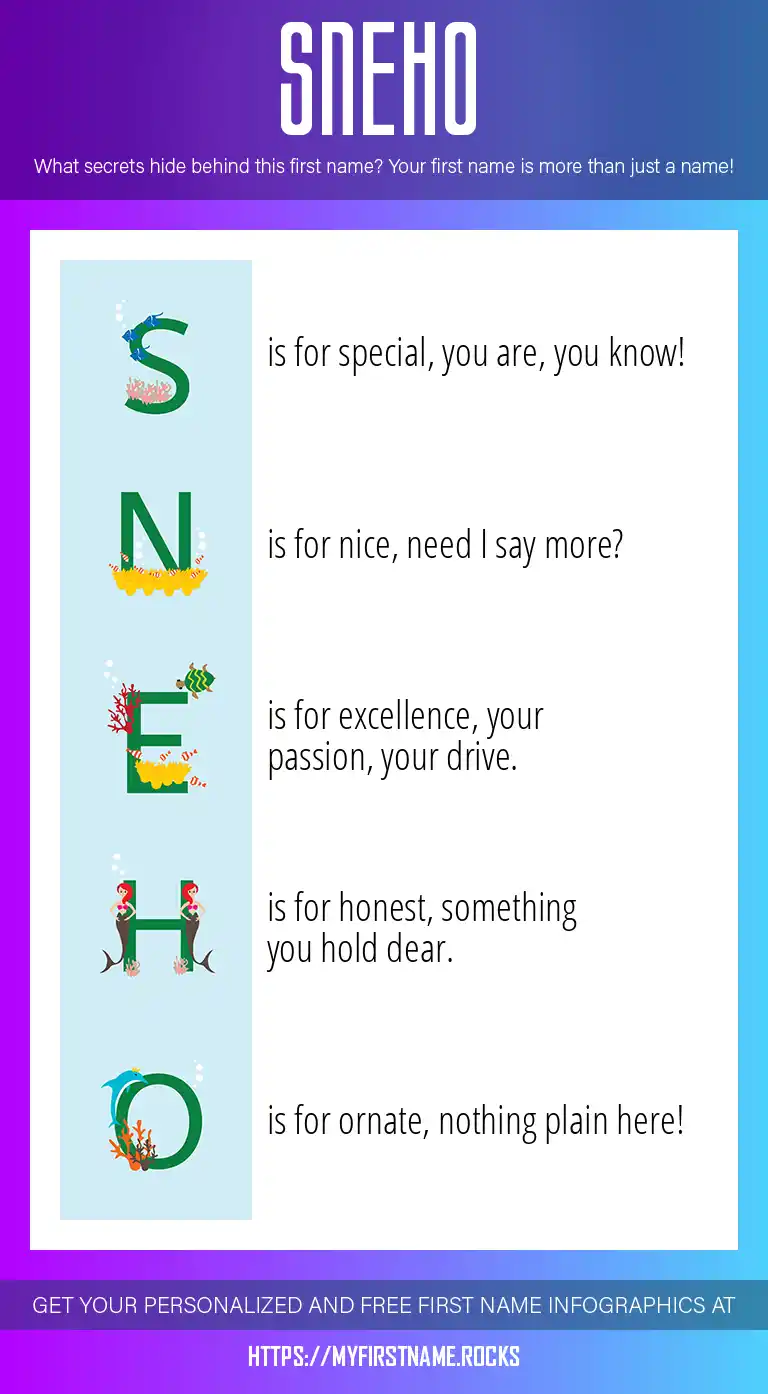 SNEHO

What secrets hide behind this first name? Your first name is more than just a name!

S is for special, you are, you know!

N is for nice, need I say more?

E is for excellence, your passion, your drive.

H is for honest, something you hold dear.

O is for ornate, nothing plain here!

GET YOUR PERSONALIZED AND FREE FIRST NAME INFOGRAPHICS AT

HTTPS://MYFIRSTNAME.ROCKS