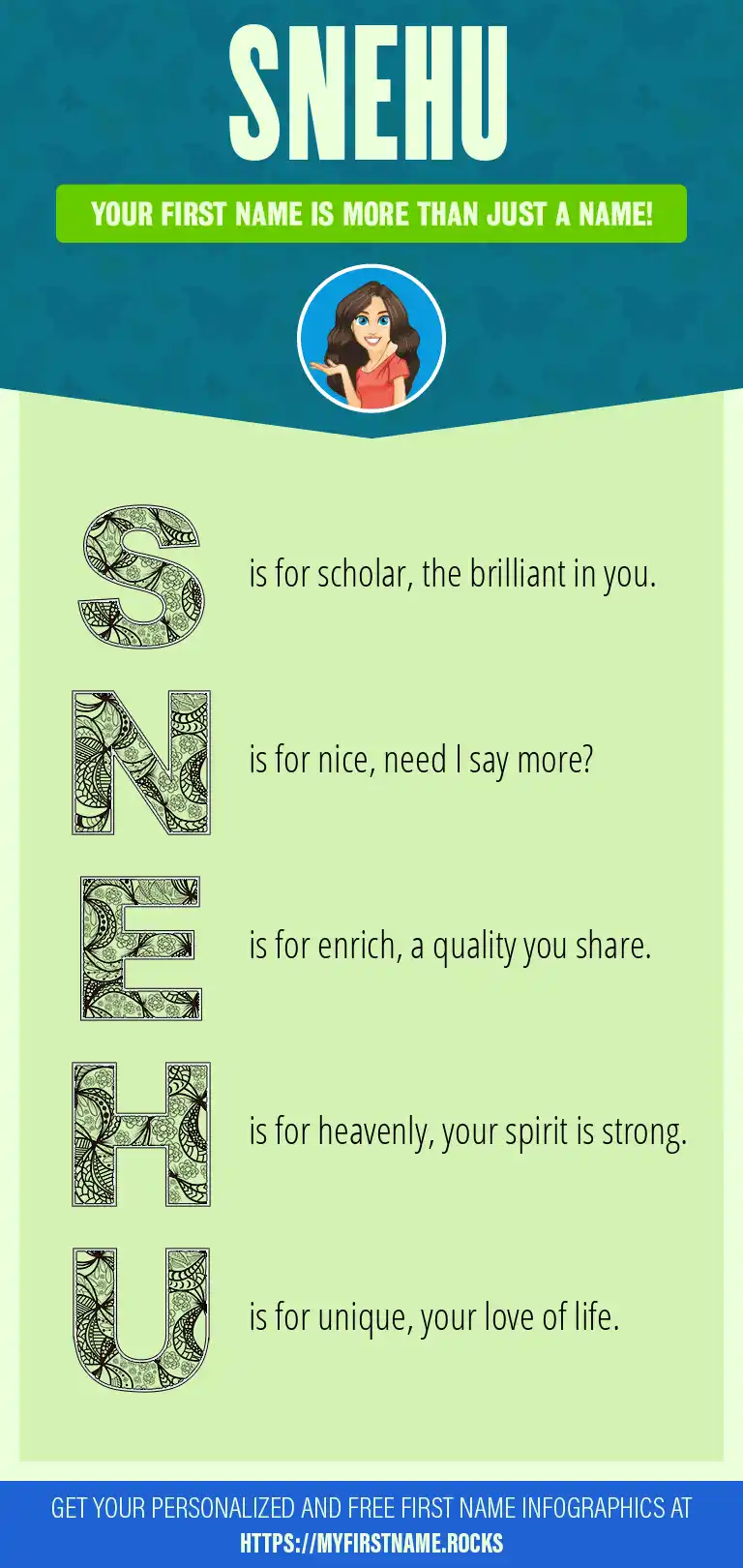 SNEHU

YOUR FIRST NAME IS MORE THAN JUST A NAME!

S is for scholar, the brilliant in you.

N is for nice, need I say more?

E is for enrich, a quality you share.

H is for heavenly, your spirit is strong.

U is for unique, your love of life.

GET YOUR PERSONALIZED AND FREE FIRST NAME INFOGRAPHICS AT HTTPS://MYFIRSTNAME.ROCKS