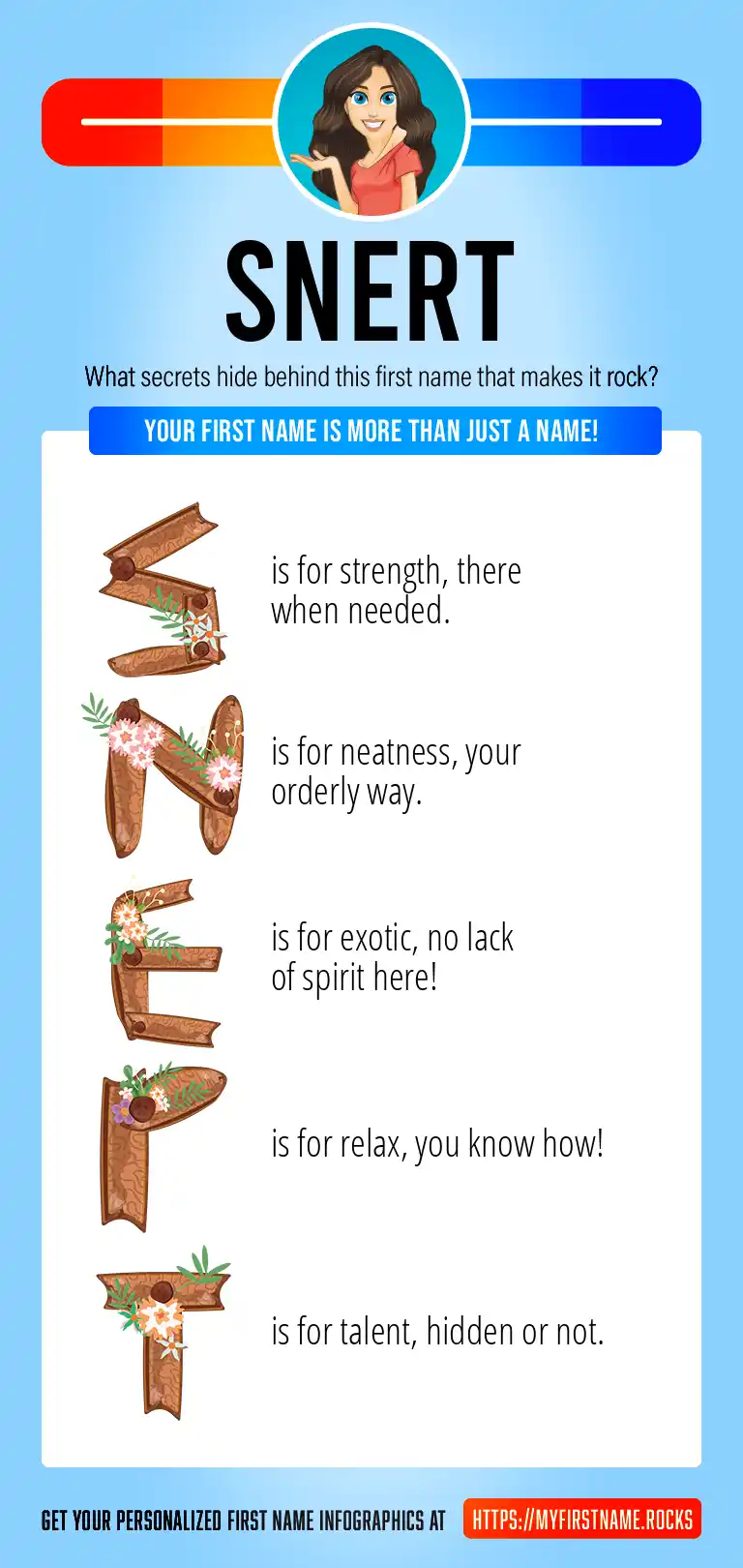 SNERT

What secrets hide behind this first name that makes it rock?

YOUR FIRST NAME IS MORE THAN JUST A NAME!

S is for strength, there when needed.

N is for neatness, your orderly way.

E is for exotic, no lack of spirit here!

R is for relax, you know how!

T is for talent, hidden or not.

GET YOUR PERSONALIZED FIRST NAME INFOGRAPHICS AT HTTPS://MYFIRSTNAME.ROCKS