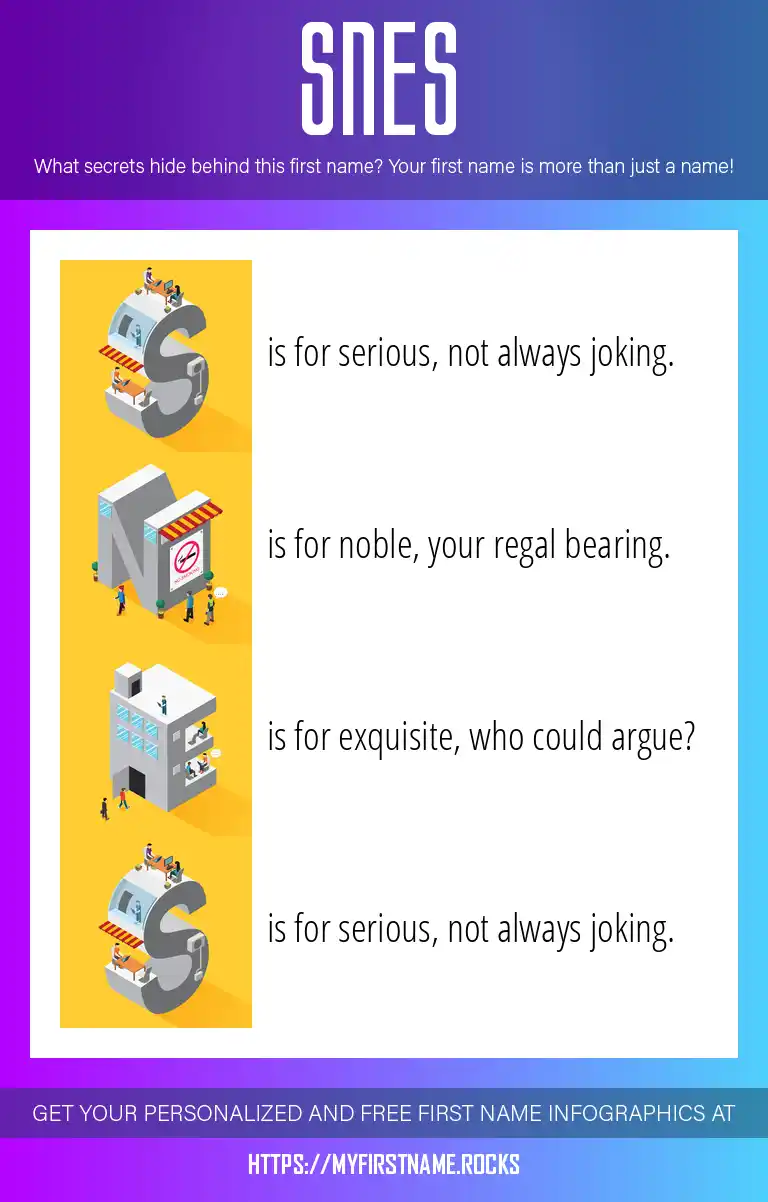 SNES

What secrets hide behind this first name? Your first name is more than just a name!

S is for serious, not always joking.

N is for noble, your regal bearing.

E is for exquisite, who could argue?

S is for serious, not always joking.

GET YOUR PERSONALIZED AND FREE FIRST NAME INFOGRAPHICS AT

HTTPS://MYFIRSTNAME.ROCKS