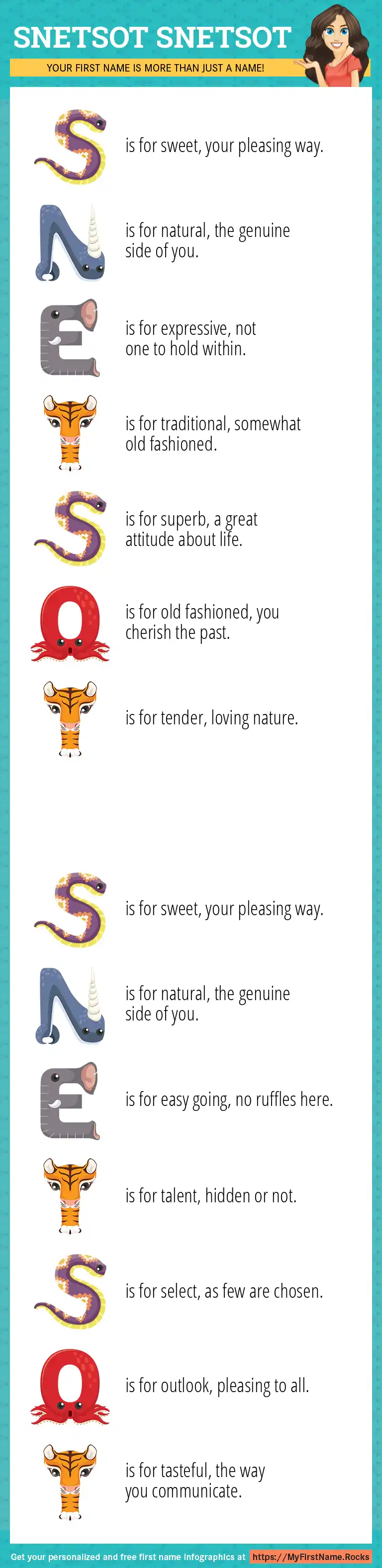 SNETSOT SNETSOT
YOUR FIRST NAME IS MORE THAN JUST A NAME!

S is for sweet, your pleasing way.

N is for natural, the genuine side of you.

E is for expressive, not one to hold within.

T is for traditional, somewhat old fashioned.

S is for superb, a great attitude about life.

O is for old fashioned, you cherish the past.

T is for tender, loving nature.

S is for sweet, your pleasing way.

N is for natural, the genuine side of you.

E is for easy going, no ruffles here.

T is for talent, hidden or not.

S is for select, as few are chosen.

O is for outlook, pleasing to all.

T is for tasteful, the way you communicate.

Get your personalized and free first name infographics at https://MyFirstName.Rocks