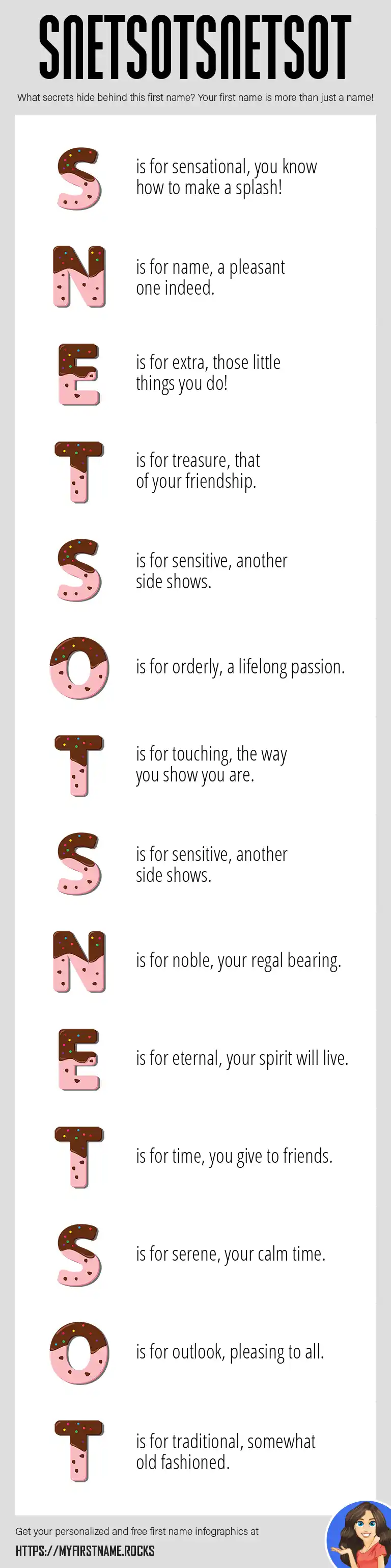 SNETSOTSNETSOT

What secrets hide behind this first name? Your first name is more than just a name!

S is for sensational, you know how to make a splash!

N is for name, a pleasant one indeed.

E is for extra, those little things you do!

T is for treasure, that of your friendship.

S is for sensitive, another side shows.

O is for orderly, a lifelong passion.

T is for touching, the way you show you are.

S is for sensitive, another side shows.

N is for noble, your regal bearing.

E is for eternal, your spirit will live.

T is for time, you give to friends.

S is for serene, your calm time.

O is for outlook, pleasing to all.

T is for traditional, somewhat old fashioned.

Get your personalized and free first name infographics at

HTTPS://MYFIRSTNAME.ROCKS