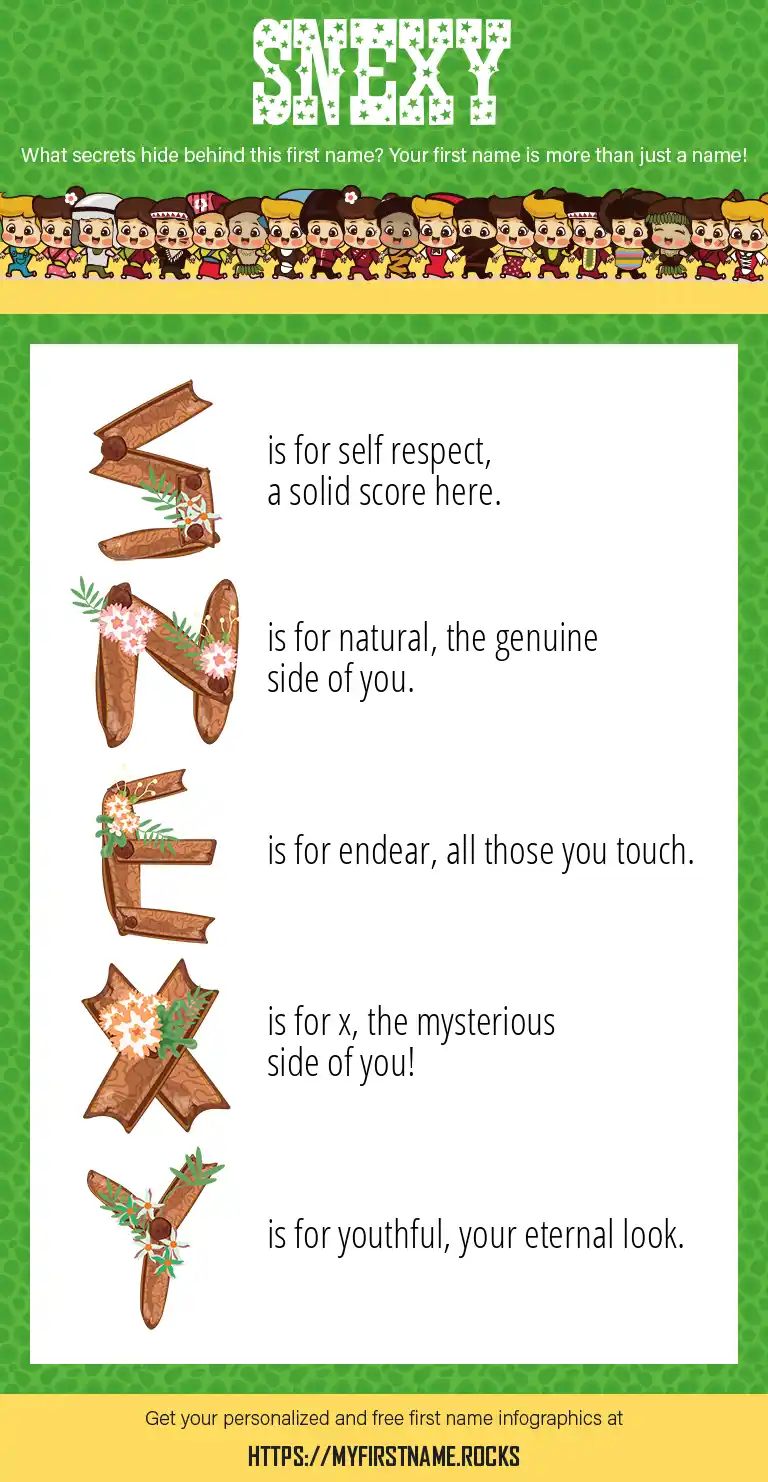 SNEXY

What secrets hide behind this first name? Your first name is more than just a name!

S is for self respect, a solid score here.

N is for natural, the genuine side of you.

E is for endear, all those you touch.

X is for x, the mysterious side of you!

Y is for youthful, your eternal look.

Get your personalized and free first name infographics at

HTTPS://MYFIRSTNAME.ROCKS