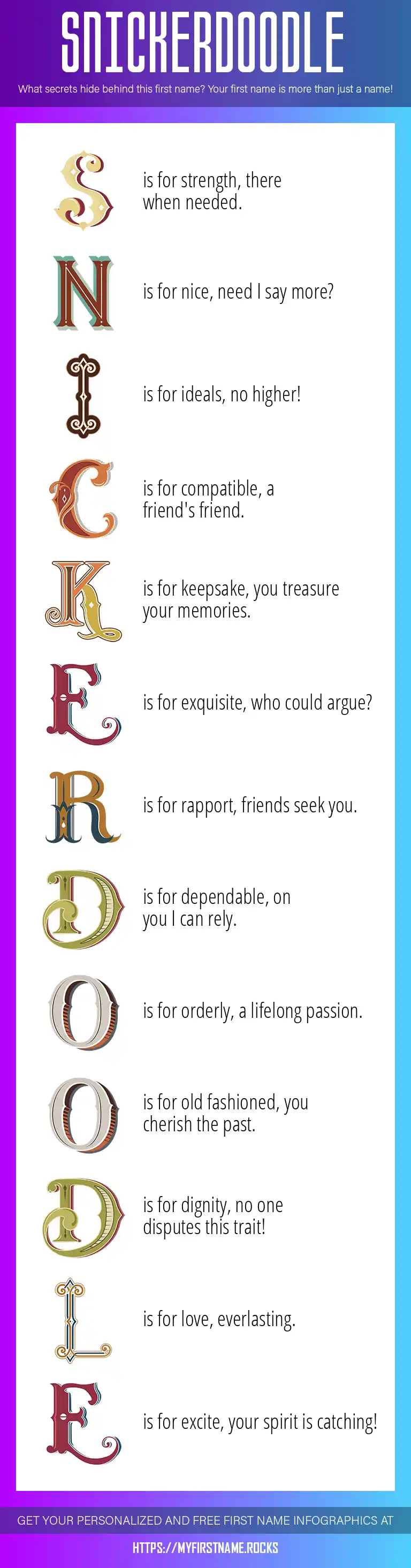 SNICKERDOODLE

What secrets hide behind this first name? Your first name is more than just a name!

S is for strength, there when needed.

N is for nice, need I say more?

I is for ideals, no higher!

C is for compatible, a friend's friend.

K is for keepsake, you treasure your memories.

E is for exquisite, who could argue?

R is for rapport, friends seek you.

D is for dependable, on you I can rely.

O is for orderly, a lifelong passion.

O is for old fashioned, you cherish the past.

D is for dignity, no one disputes this trait!

L is for love, everlasting.

E is for excite, your spirit is catching!

GET YOUR PERSONALIZED AND FREE FIRST NAME INFOGRAPHICS AT

HTTPS://MYFIRSTNAME.ROCKS