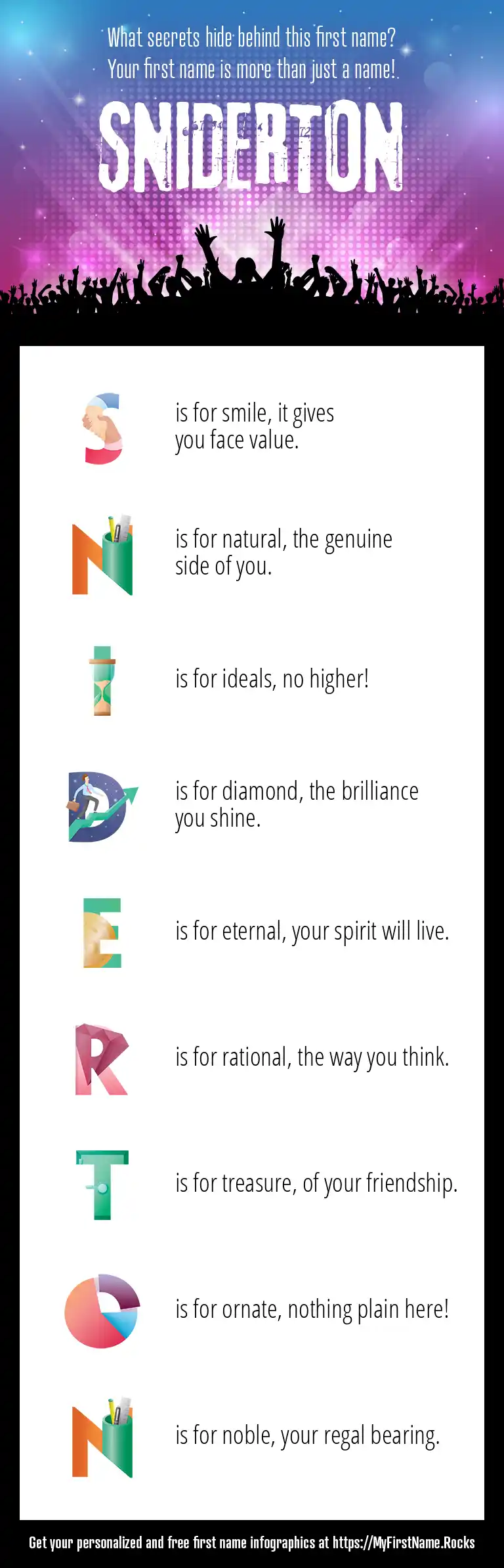 What secrets hide behind this first name?
Your first name is more than just a name!

SNIDERTON

S is for smile, it gives you face value.

N is for natural, the genuine side of you.

I is for ideals, no higher!

D is for diamond, the brilliance you shine.

E is for eternal, your spirit will live.

R is for rational, the way you think.

T is for treasure, of your friendship.

O is for ornate, nothing plain here!

N is for noble, your regal bearing.

Get your personalized and free first name infographics at https://MyFirstName.Rocks