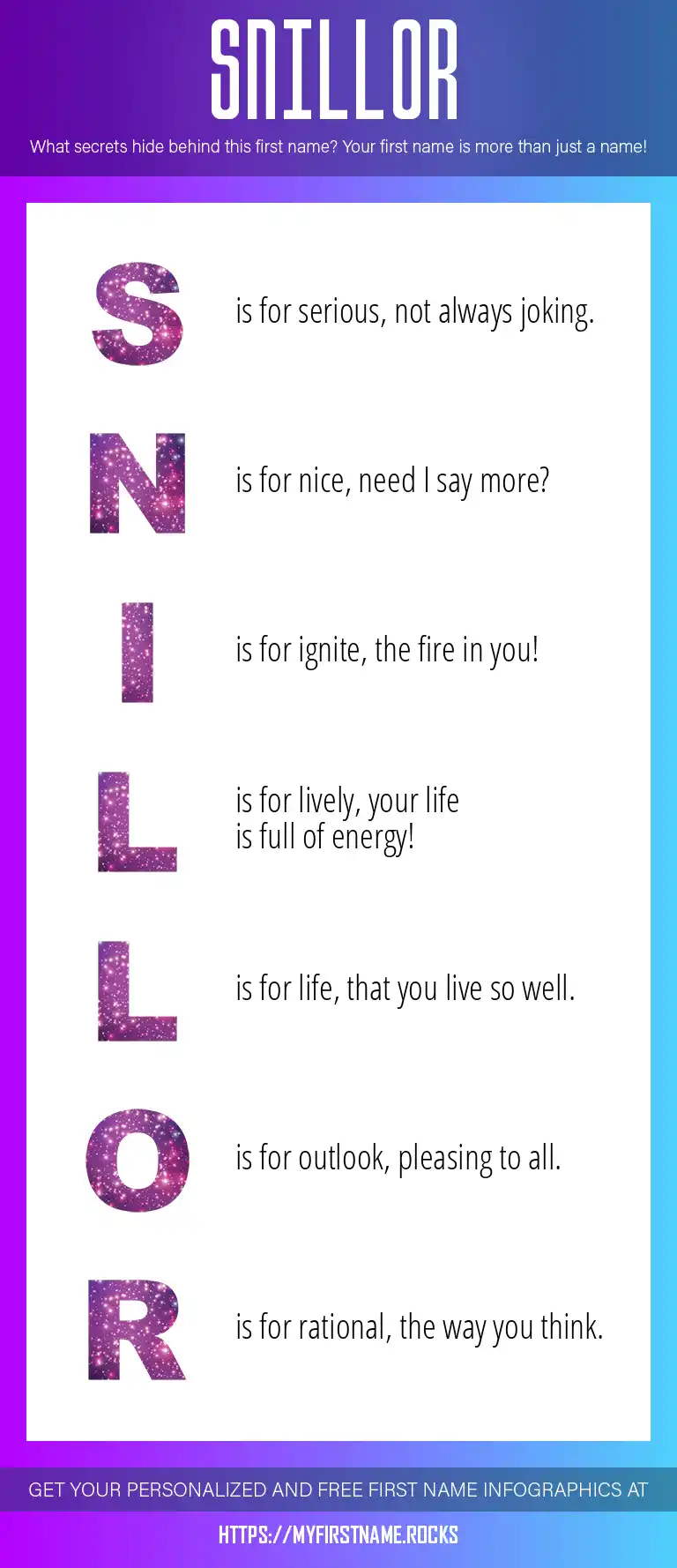 SNILLOR

What secrets hide behind this first name? Your first name is more than just a name!

S is for serious, not always joking.

N is for nice, need I say more?

I is for ignite, the fire in you!

L is for lively, your life is full of energy!

L is for life, that you live so well.

O is for outlook, pleasing to all.

R is for rational, the way you think.

GET YOUR PERSONALIZED AND FREE FIRST NAME INFOGRAPHICS AT

HTTPS://MYFIRSTNAME.ROCKS