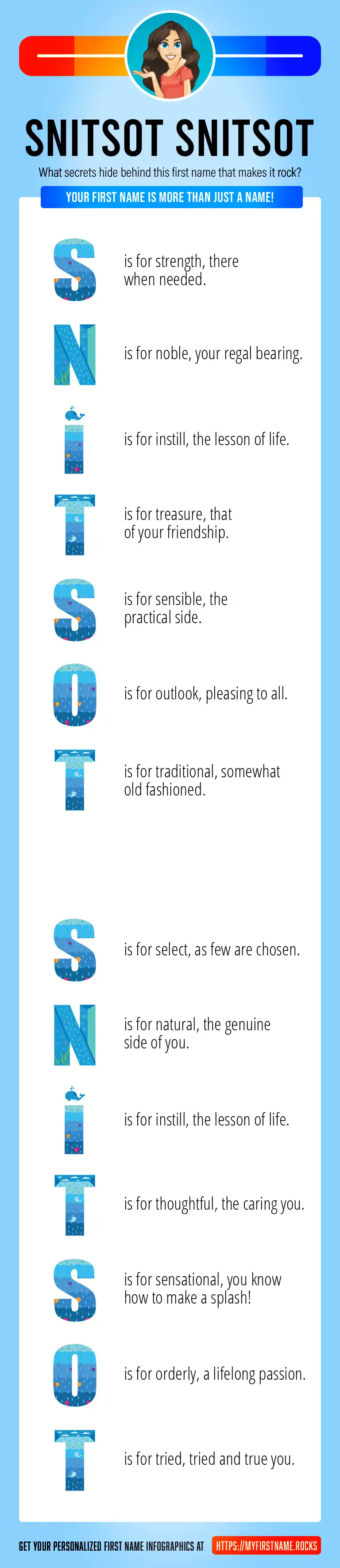 SNITSOT SNITSOT

What secrets hide behind this first name that makes it rock?

YOUR FIRST NAME IS MORE THAN JUST A NAME!

S is for strength, there when needed.

N is for noble, your regal bearing.

I is for instill, the lesson of life.

T is for treasure, that of your friendship.

S is for sensible, the practical side.

O is for outlook, pleasing to all.

T is for traditional, somewhat old fashioned.

S is for select, as few are chosen.

N is for natural, the genuine side of you.

I is for instill, the lesson of life.

T is for thoughtful, the caring you.

S is for sensational, you know how to make a splash!

O is for orderly, a lifelong passion.

T is for tried, tried and true you.

GET YOUR PERSONALIZED FIRST NAME INFOGRAPHICS AT HTTPS://MYFIRSTNAME.ROCKS