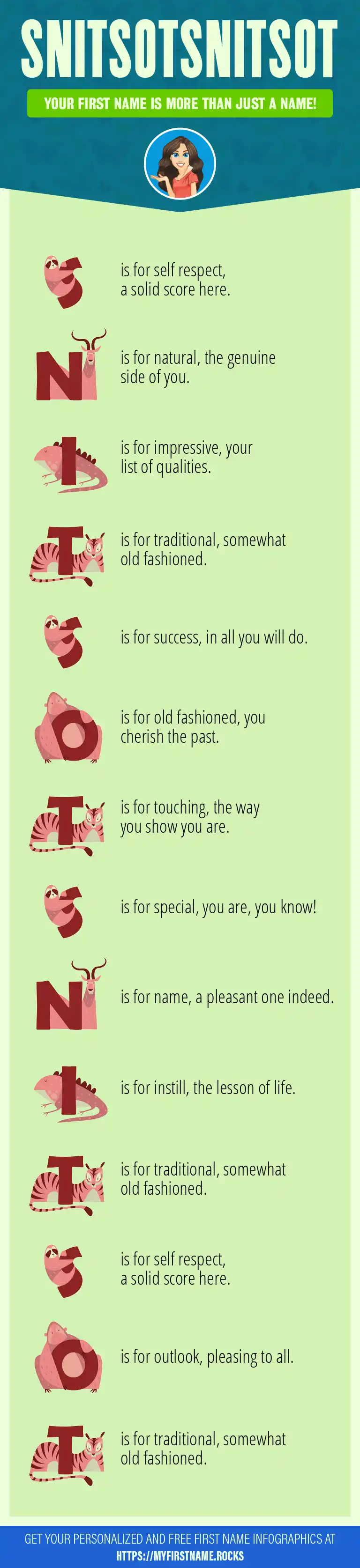 SNITSOTSNITSOT

YOUR FIRST NAME IS MORE THAN JUST A NAME!

S is for self respect, a solid score here.

N is for natural, the genuine side of you.

I is for impressive, your list of qualities.

T is for traditional, somewhat old fashioned.

S is for success, in all you will do.

O is for old fashioned, you cherish the past.

T is for touching, the way you show you are.

S is for special, you are, you know!

N is for name, a pleasant one indeed.

I is for instill, the lesson of life.

T is for traditional, somewhat old fashioned.

S is for self respect, a solid score here.

O is for outlook, pleasing to all.

T is for traditional, somewhat old fashioned.

GET YOUR PERSONALIZED AND FREE FIRST NAME INFOGRAPHICS AT HTTPS://MYFIRSTNAME.ROCKS