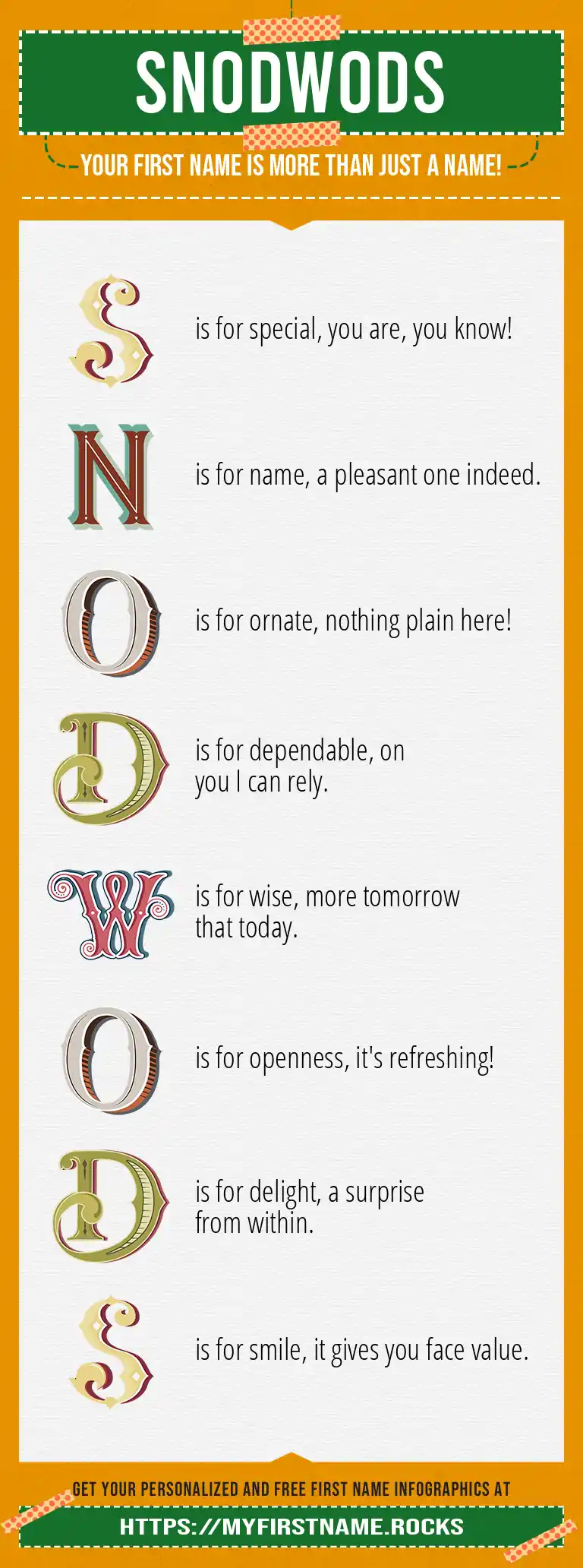 SNODWODS

YOUR FIRST NAME IS MORE THAN JUST A NAME!

S is for special, you are, you know!

N is for name, a pleasant one indeed.

O is for ornate, nothing plain here!

D is for dependable, on you I can rely.

W is for wise, more tomorrow that today.

O is for openness, it's refreshing!

D is for delight, a surprise from within.

S is for smile, it gives you face value.

GET YOUR PERSONALIZED AND FREE FIRST NAME INFOGRAPHICS AT

HTTPS://MYFIRSTNAME.ROCKS