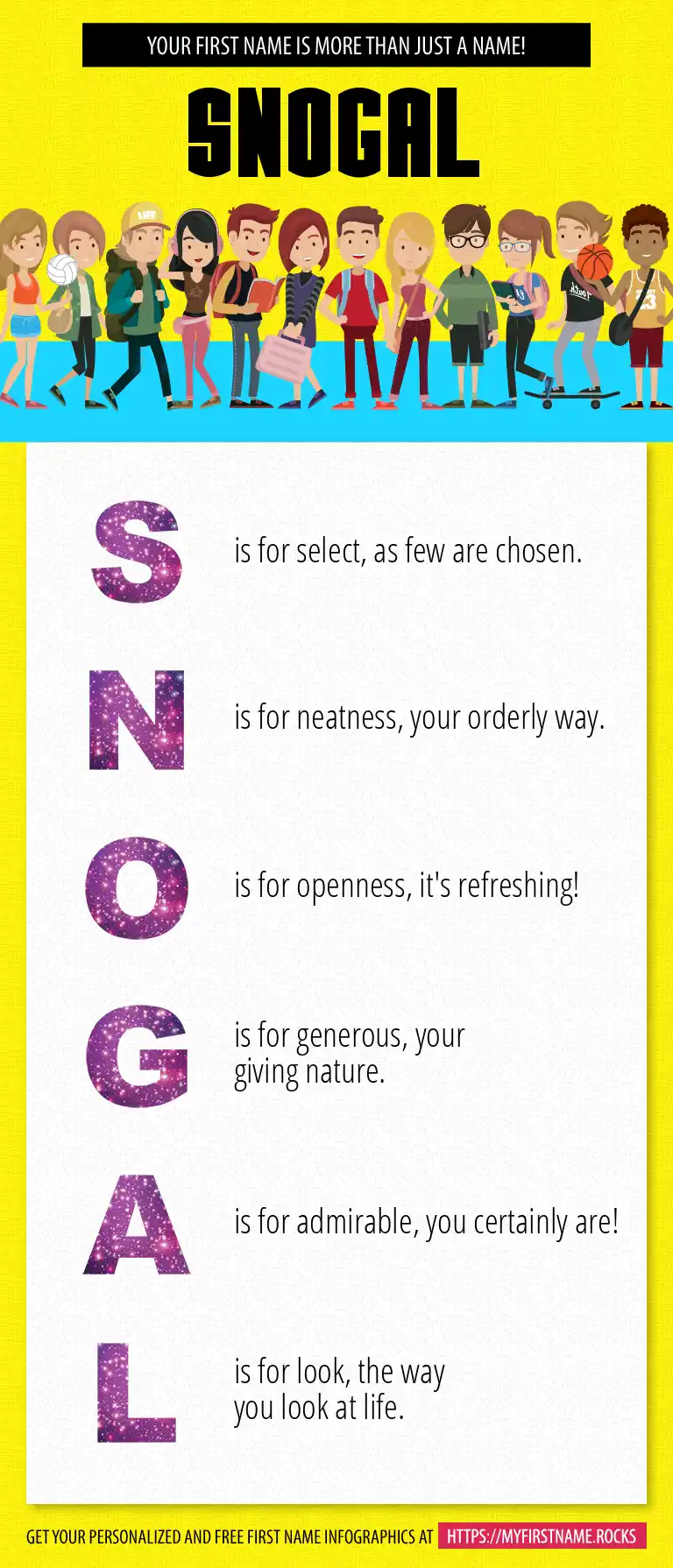 YOUR FIRST NAME IS MORE THAN JUST A NAME!

SNOGAL

S is for select, as few are chosen.

N is for neatness, your orderly way.

O is for openness, it's refreshing!

G is for generous, your giving nature.

A is for admirable, you certainly are!

L is for look, the way you look at life.

GET YOUR PERSONALIZED AND FREE FIRST NAME INFOGRAPHICS AT HTTPS://MYFIRSTNAME.ROCKS