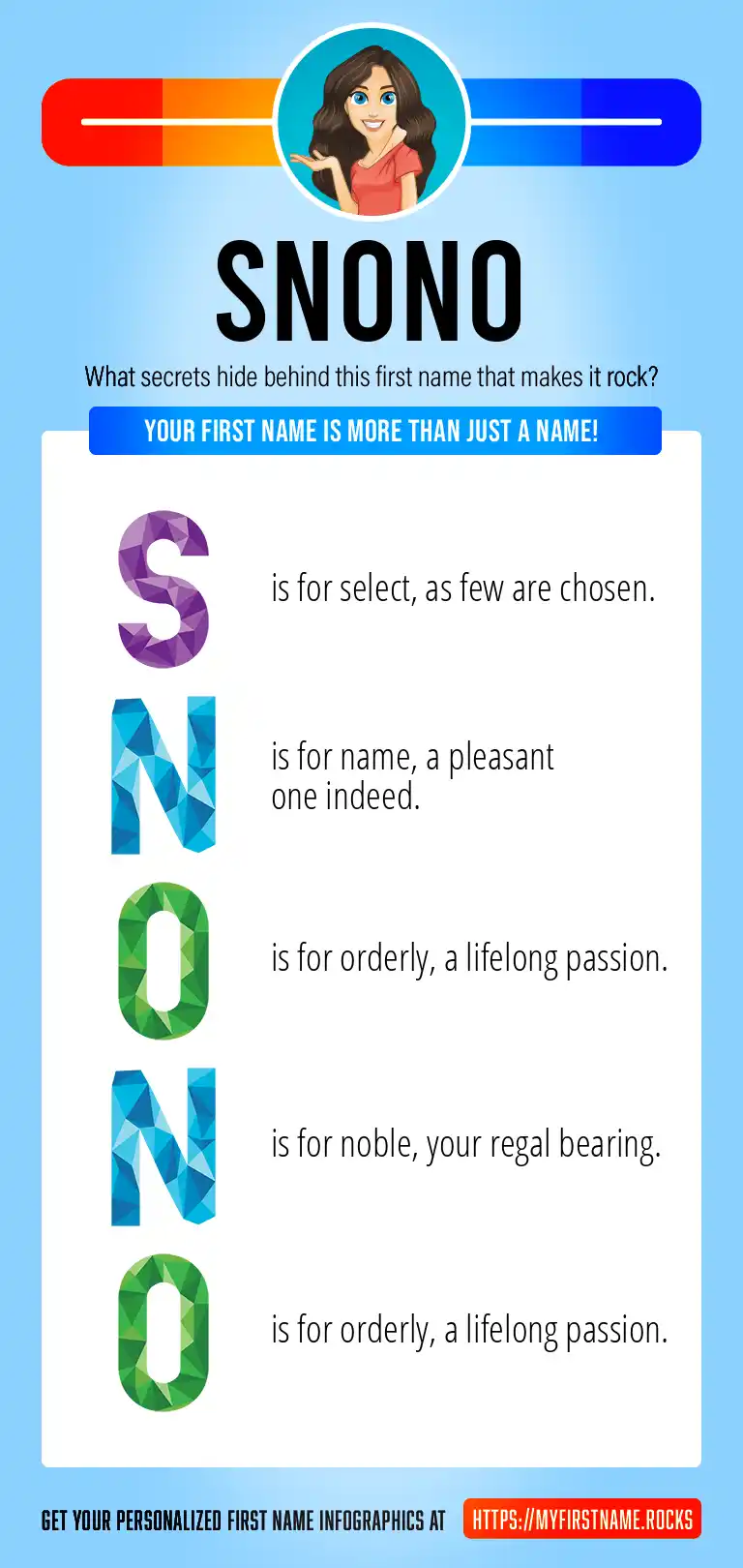 SNONO

What secrets hide behind this first name that makes it rock?

YOUR FIRST NAME IS MORE THAN JUST A NAME!

S is for select, as few are chosen.

N is for name, a pleasant one indeed.

O is for orderly, a lifelong passion.

N is for noble, your regal bearing.

O is for orderly, a lifelong passion.

GET YOUR PERSONALIZED FIRST NAME INFOGRAPHICS AT HTTPS://MYFIRSTNAME.ROCKS