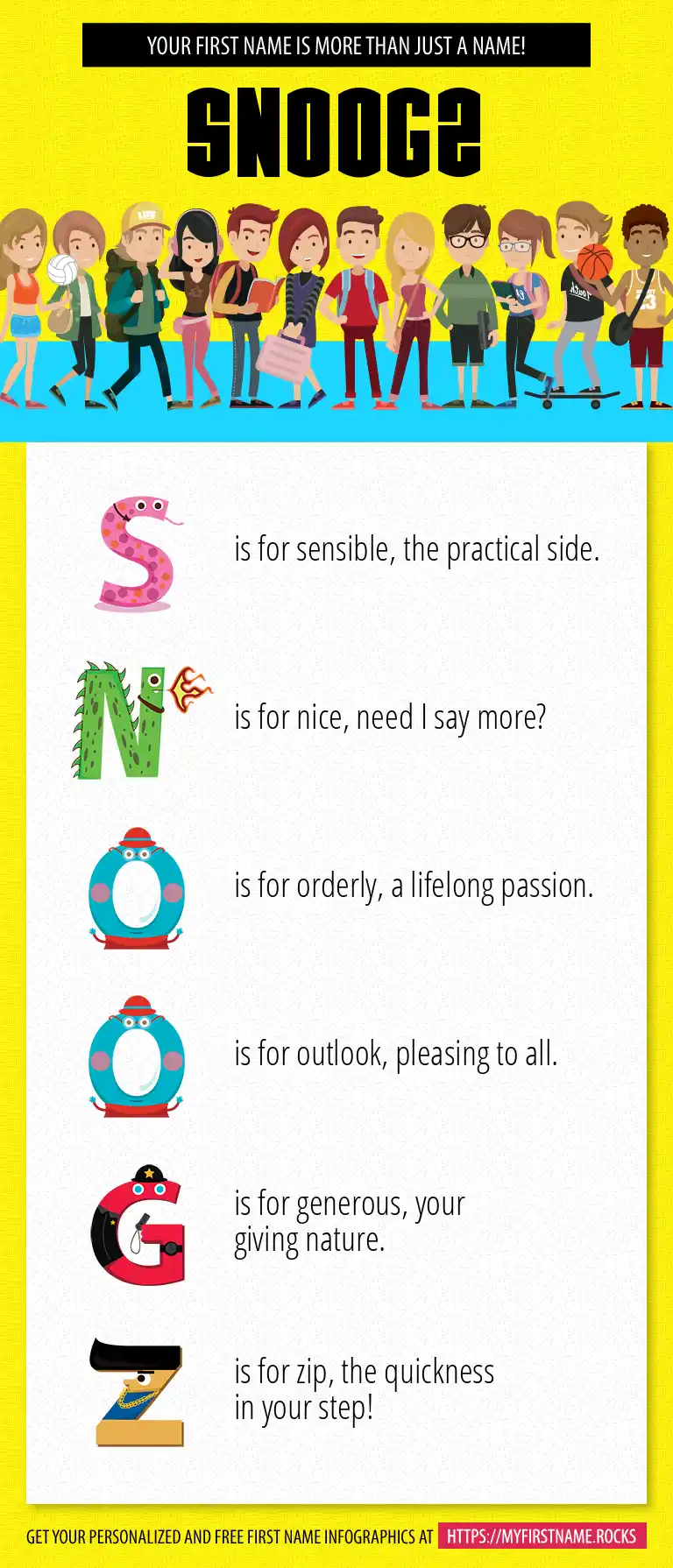 YOUR FIRST NAME IS MORE THAN JUST A NAME!

SNOOGZ

S is for sensible, the practical side.

N is for nice, need I say more?

O is for orderly, a lifelong passion.

O is for outlook, pleasing to all.

G is for generous, your giving nature.

Z is for zip, the quickness in your step!

GET YOUR PERSONALIZED AND FREE FIRST NAME INFOGRAPHICS AT HTTPS://MYFIRSTNAME.ROCKS