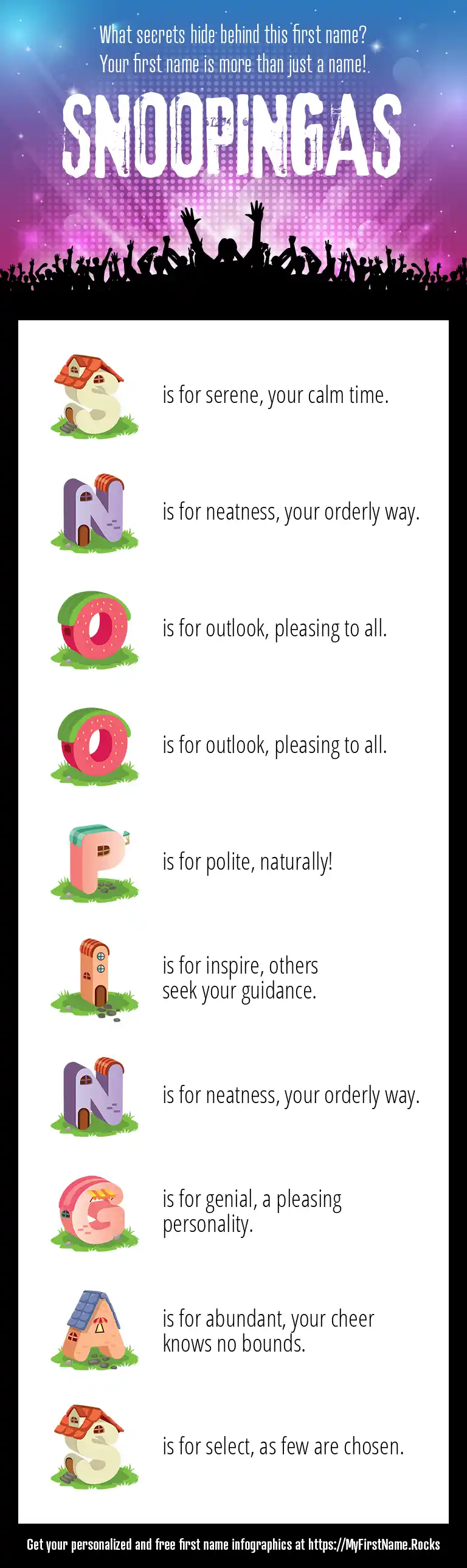 What secrets hide behind this first name?
Your first name is more than just a name!

SNOOPINGAS

S is for serene, your calm time.

N is for neatness, your orderly way.

O is for outlook, pleasing to all.

O is for outlook, pleasing to all.

P is for polite, naturally!

I is for inspire, others seek your guidance.

N is for neatness, your orderly way.

G is for genial, a pleasing personality.

A is for abundant, your cheer knows no bounds.

S is for select, as few are chosen.

Get your personalized and free first name infographics at https://MyFirstName.Rocks