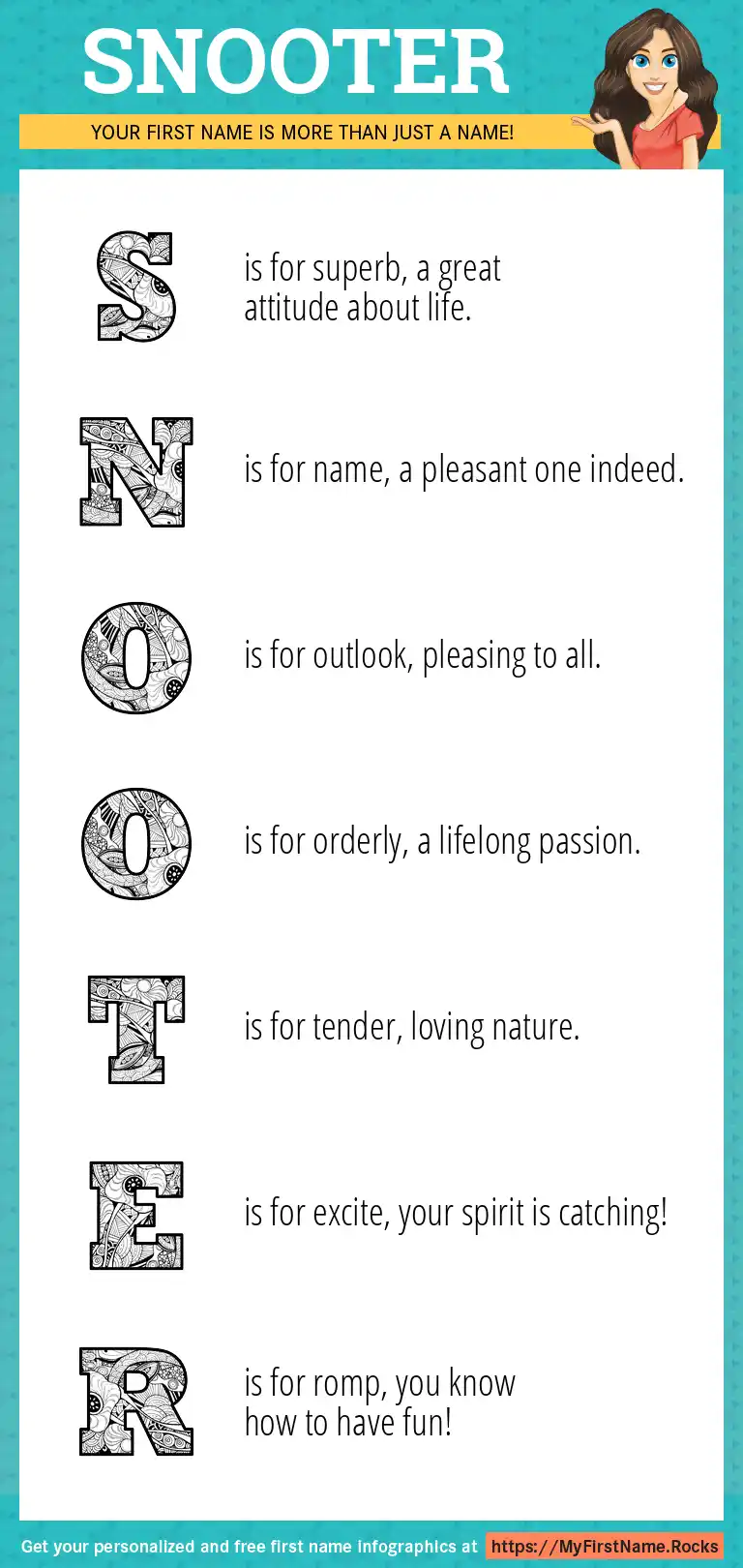 SNOOTER

YOUR FIRST NAME IS MORE THAN JUST A NAME!

S is for superb, a great attitude about life.

N is for name, a pleasant one indeed.

O is for outlook, pleasing to all.

O is for orderly, a lifelong passion.

T is for tender, loving nature.

E is for excite, your spirit is catching!

R is for romp, you know how to have fun!

Get your personalized and free first name infographics at https://MyFirstName.Rocks