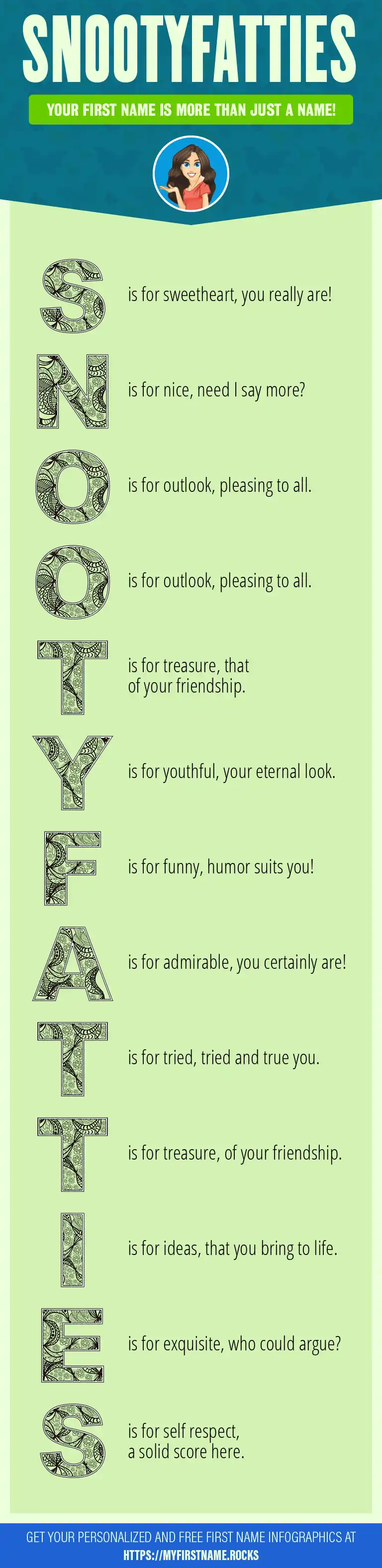 SNOOTYFATTIES

YOUR FIRST NAME IS MORE THAN JUST A NAME!

S is for sweetheart, you really are!

N is for nice, need I say more?

O is for outlook, pleasing to all.

O is for outlook, pleasing to all.

T is for treasure, that of your friendship.

Y is for youthful, your eternal look.

F is for funny, humor suits you!

A is for admirable, you certainly are!

T is for tried, tried and true you.

T is for treasure, of your friendship.

I is for ideas, that you bring to life.

E is for exquisite, who could argue?

S is for self respect, a solid score here.

GET YOUR PERSONALIZED AND FREE FIRST NAME INFOGRAPHICS AT HTTPS://MYFIRSTNAME.ROCKS