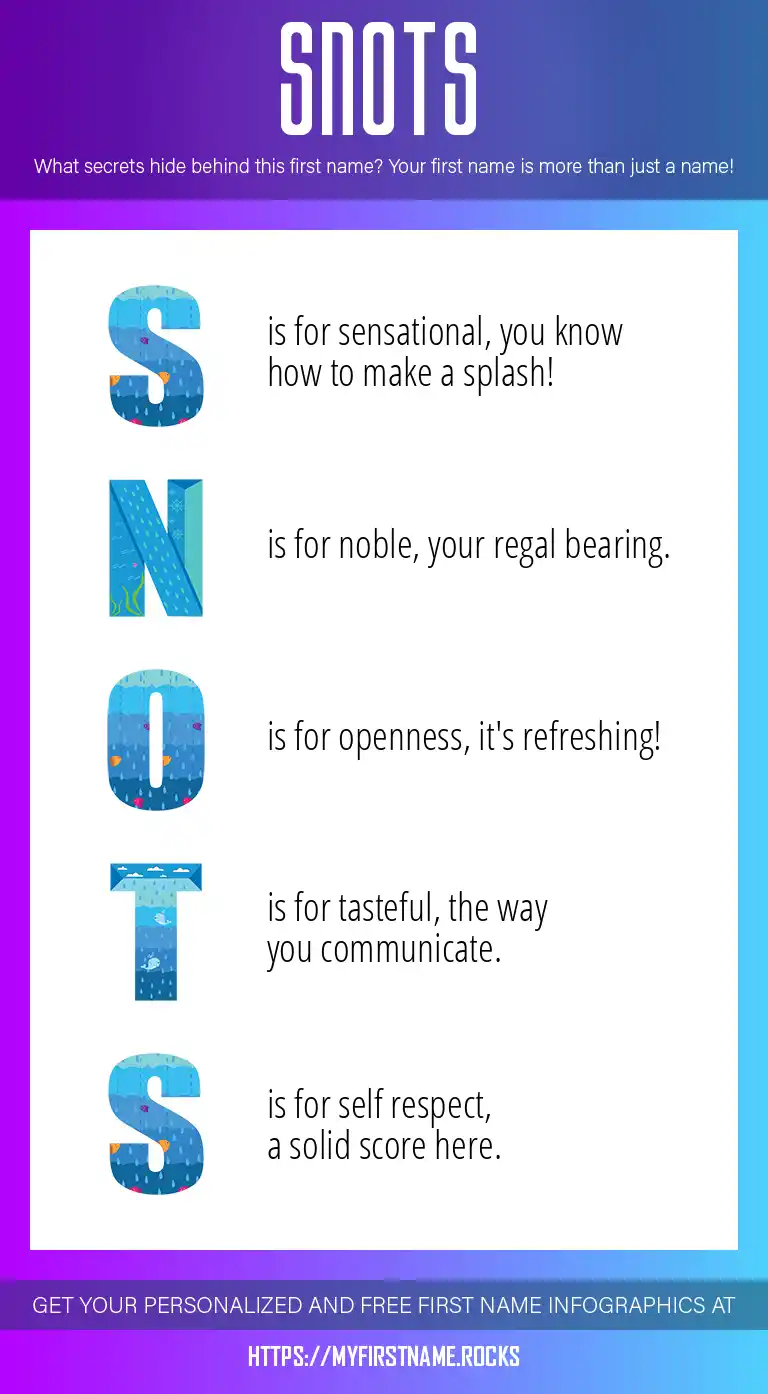 SNOTS

What secrets hide behind this first name? Your first name is more than just a name!

S is for sensational, you know how to make a splash!

N is for noble, your regal bearing.

O is for openness, it's refreshing!

T is for tasteful, the way you communicate.

S is for self respect, a solid score here.

GET YOUR PERSONALIZED AND FREE FIRST NAME INFOGRAPHICS AT

HTTPS://MYFIRSTNAME.ROCKS