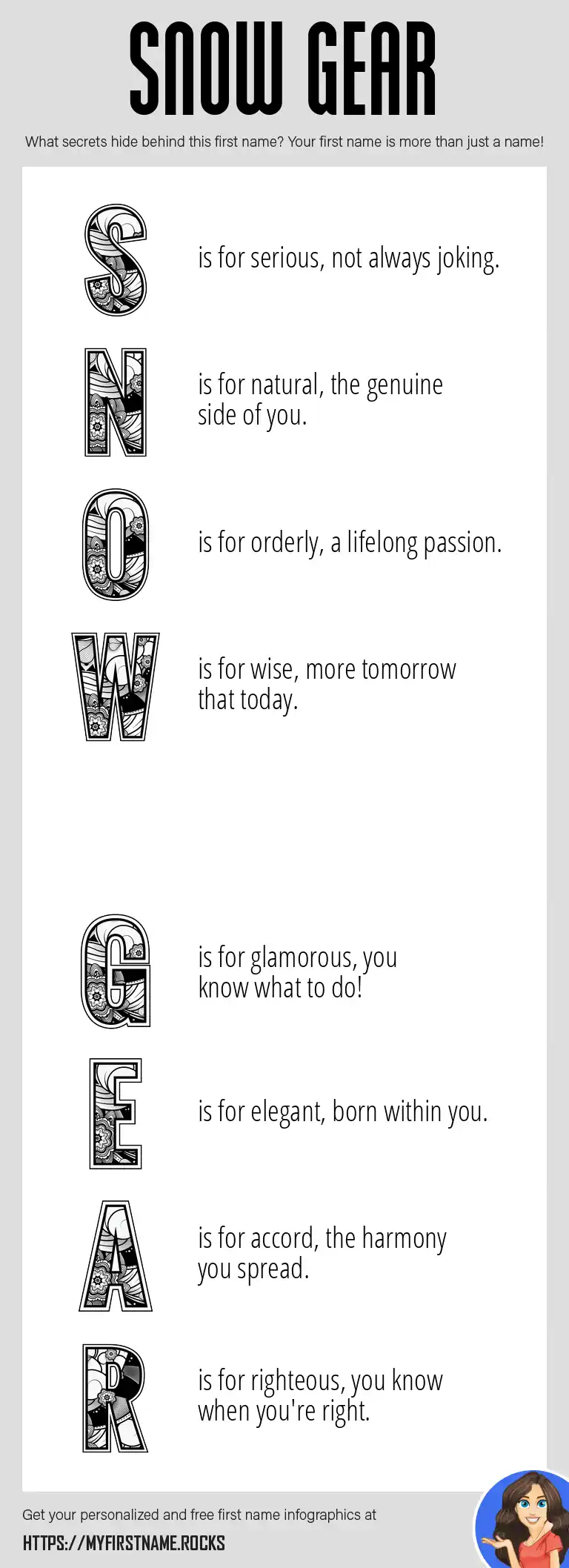 SNOW GEAR

What secrets hide behind this first name? Your first name is more than just a name!

S is for serious, not always joking.

N is for natural, the genuine side of you.

O is for orderly, a lifelong passion.

W is for wise, more tomorrow that today.

G is for glamorous, you know what to do!

E is for elegant, born within you.

A is for accord, the harmony you spread.

R is for righteous, you know when you're right.

Get your personalized and free first name infographics at

HTTPS://MYFIRSTNAME.ROCKS