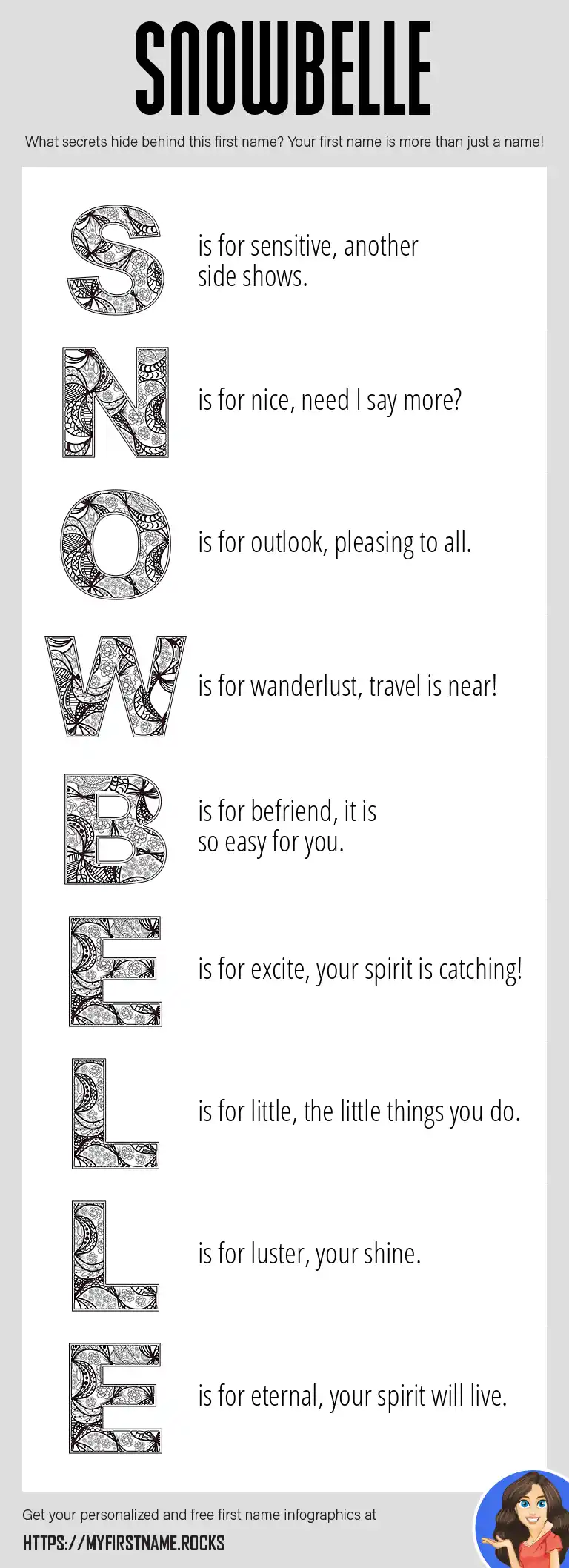 SNOWBELLE

What secrets hide behind this first name? Your first name is more than just a name!

S is for sensitive, another side shows.

N is for nice, need I say more?

O is for outlook, pleasing to all.

W is for wanderlust, travel is near!

B is for befriend, it is so easy for you.

E is for excite, your spirit is catching!

L is for little, the little things you do.

L is for luster, your shine.

E is for eternal, your spirit will live.

Get your personalized and free first name infographics at

HTTPS://MYFIRSTNAME.ROCKS