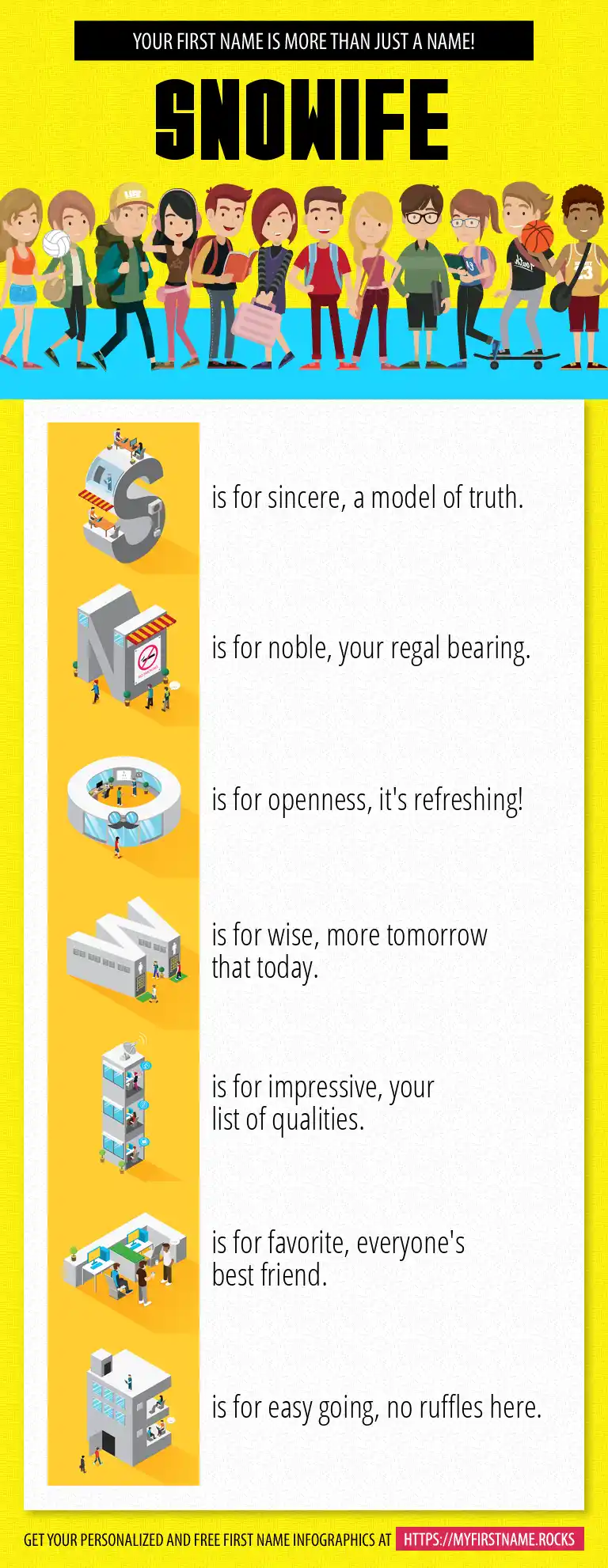 YOUR FIRST NAME IS MORE THAN JUST A NAME!

SNOWIFE

S is for sincere, a model of truth.

N is for noble, your regal bearing.

O is for openness, it's refreshing!

W is for wise, more tomorrow that today.

I is for impressive, your list of qualities.

F is for favorite, everyone's best friend.

E is for easy going, no ruffles here.

GET YOUR PERSONALIZED AND FREE FIRST NAME INFOGRAPHICS AT HTTPS://MYFIRSTNAME.ROCKS