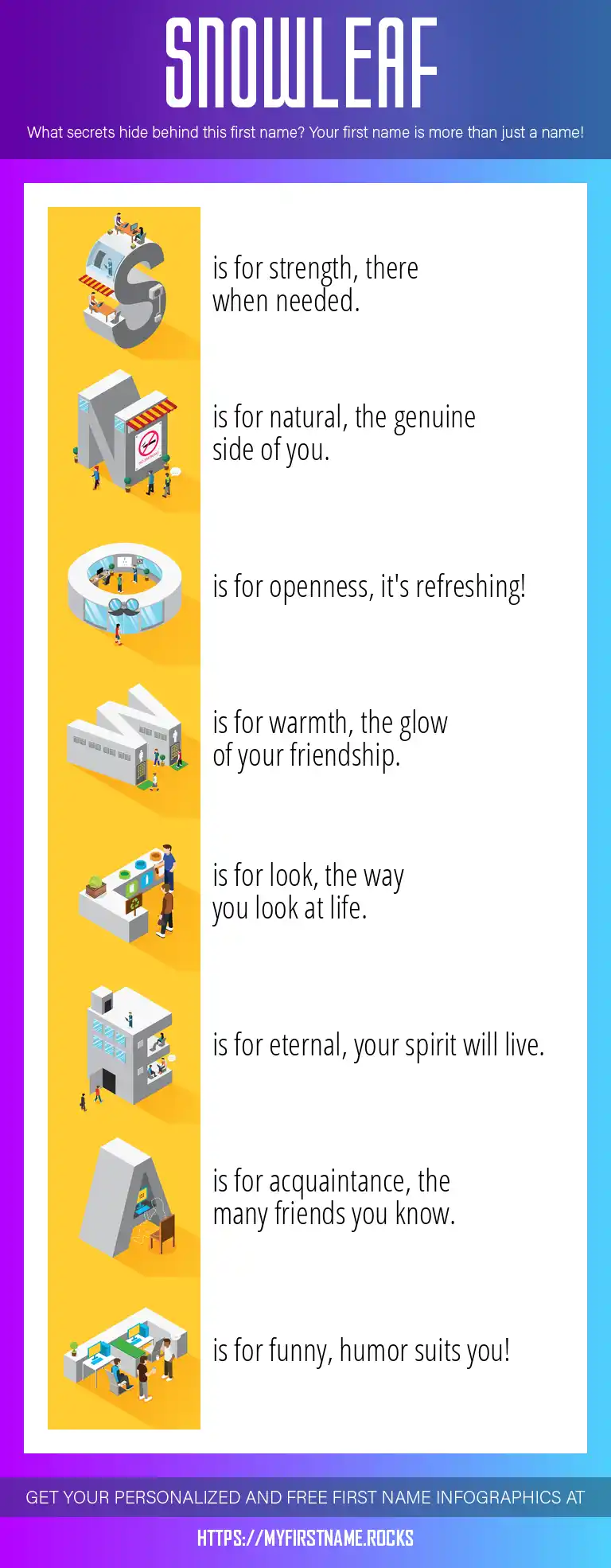 SNOWLEAF

What secrets hide behind this first name? Your first name is more than just a name!

S is for strength, there when needed.

N is for natural, the genuine side of you.

O is for openness, it's refreshing!

W is for warmth, the glow of your friendship.

L is for look, the way you look at life.

E is for eternal, your spirit will live.

A is for acquaintance, the many friends you know.

F is for funny, humor suits you!

GET YOUR PERSONALIZED AND FREE FIRST NAME INFOGRAPHICS AT

HTTPS://MYFIRSTNAME.ROCKS