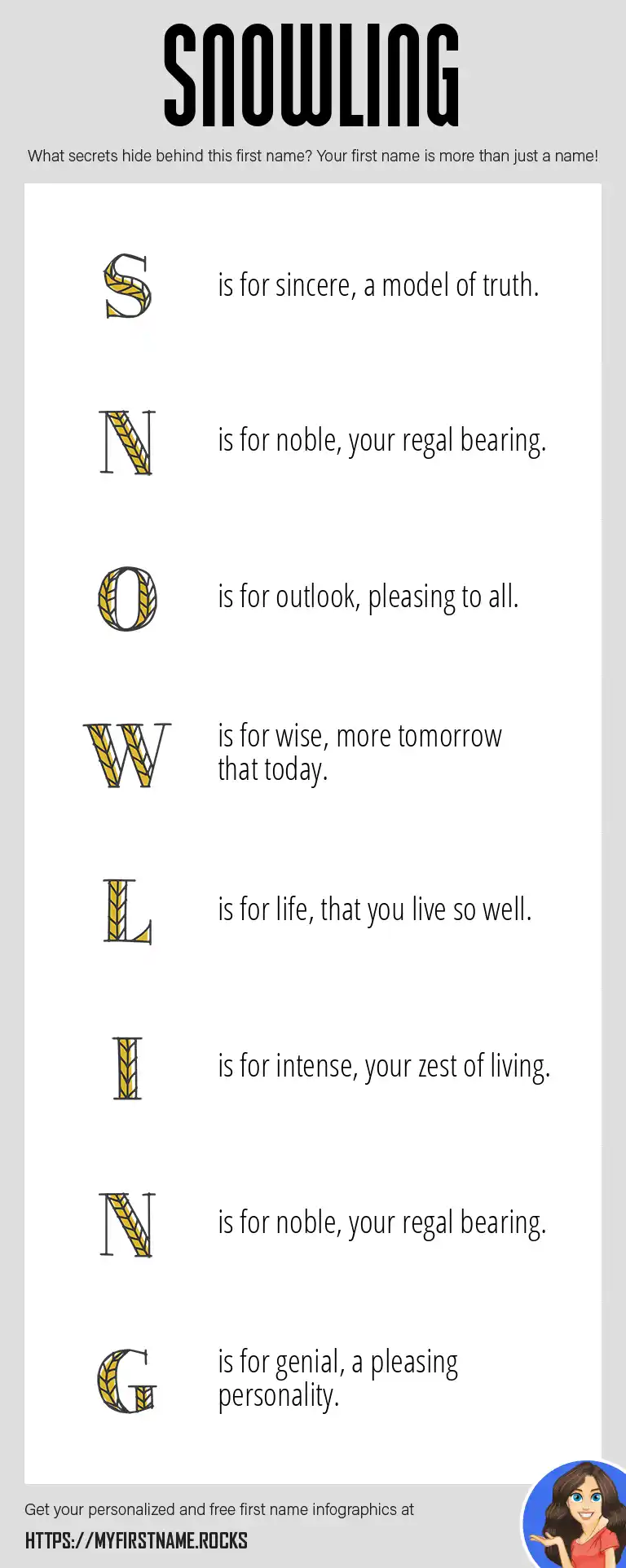 SNOWLING

What secrets hide behind this first name? Your first name is more than just a name!

S is for sincere, a model of truth.

N is for noble, your regal bearing.

O is for outlook, pleasing to all.

W is for wise, more tomorrow that today.

L is for life, that you live so well.

I is for intense, your zest of living.

N is for noble, your regal bearing.

G is for genial, a pleasing personality.

Get your personalized and free first name infographics at

HTTPS://MYFIRSTNAME.ROCKS