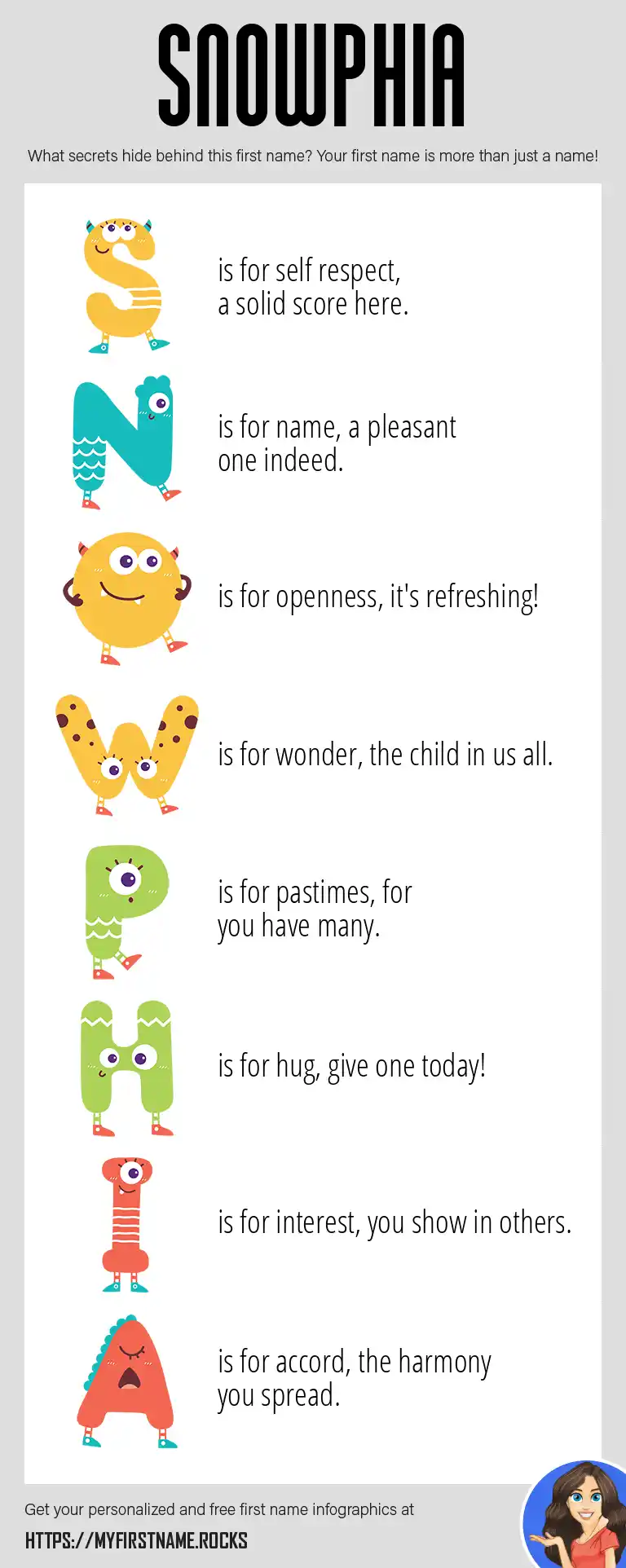 SNOWPHIA

What secrets hide behind this first name? Your first name is more than just a name!

S is for self respect, a solid score here.

N is for name, a pleasant one indeed.

O is for openness, it's refreshing!

W is for wonder, the child in us all.

P is for pastimes, for you have many.

H is for hug, give one today!

I is for interest, you show in others.

A is for accord, the harmony you spread.

Get your personalized and free first name infographics at

HTTPS://MYFIRSTNAME.ROCKS