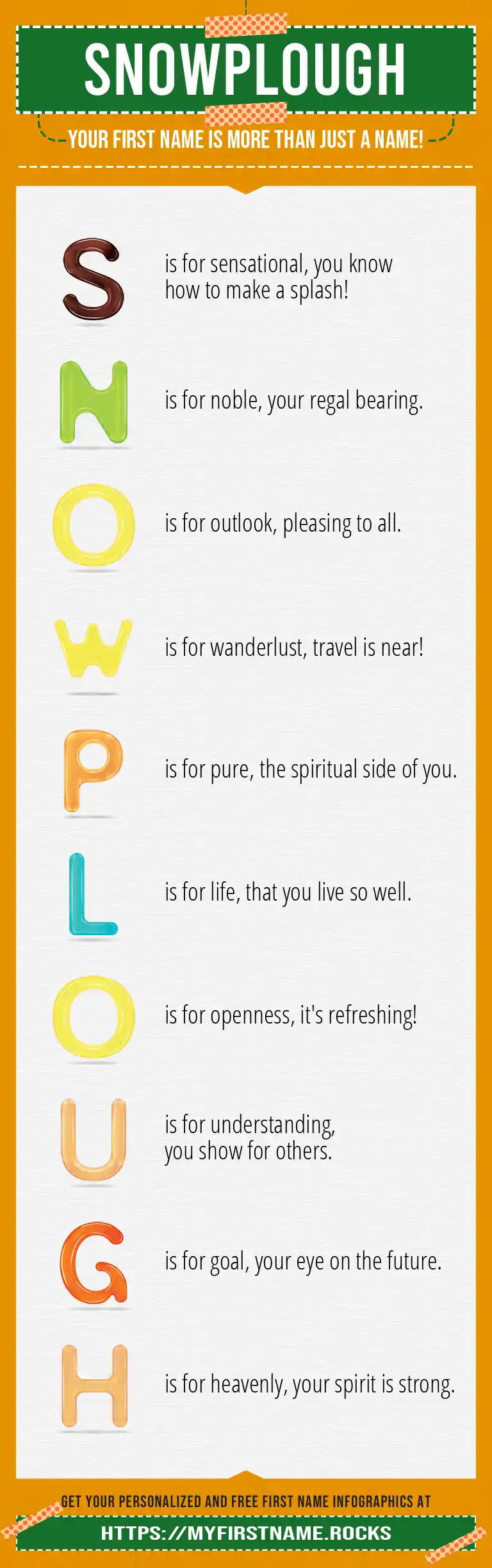 SNOWPLOUGH

YOUR FIRST NAME IS MORE THAN JUST A NAME!

S is for sensational, you know how to make a splash!

N is for noble, your regal bearing.

O is for outlook, pleasing to all.

W is for wanderlust, travel is near!

P is for pure, the spiritual side of you.

L is for life, that you live so well.

O is for openness, it's refreshing!

U is for understanding, you show for others.

G is for goal, your eye on the future.

H is for heavenly, your spirit is strong.

GET YOUR PERSONALIZED AND FREE FIRST NAME INFOGRAPHICS AT

HTTPS://MYFIRSTNAME.ROCKS