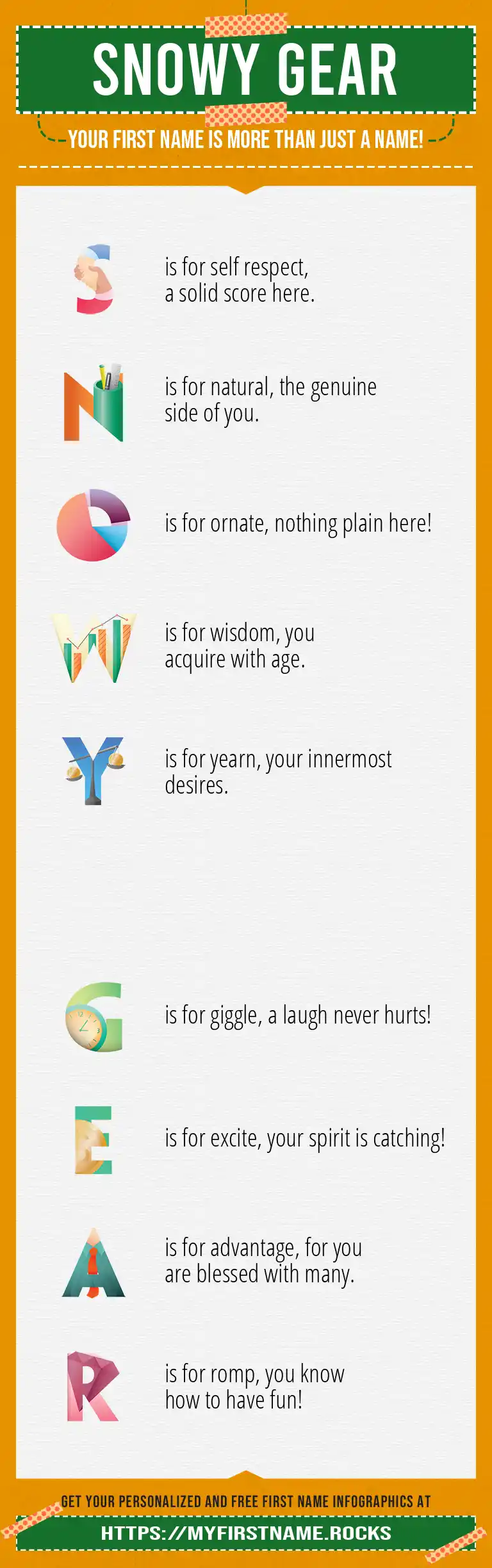 SNOWY GEAR

YOUR FIRST NAME IS MORE THAN JUST A NAME!

S is for self respect, a solid score here.

N is for natural, the genuine side of you.

O is for ornate, nothing plain here!

W is for wisdom, you acquire with age.

Y is for yearn, your innermost desires.

G is for giggle, a laugh never hurts!

E is for excite, your spirit is catching!

A is for advantage, for you are blessed with many.

R is for romp, you know how to have fun!

GET YOUR PERSONALIZED AND FREE FIRST NAME INFOGRAPHICS AT

HTTPS://MYFIRSTNAME.ROCKS