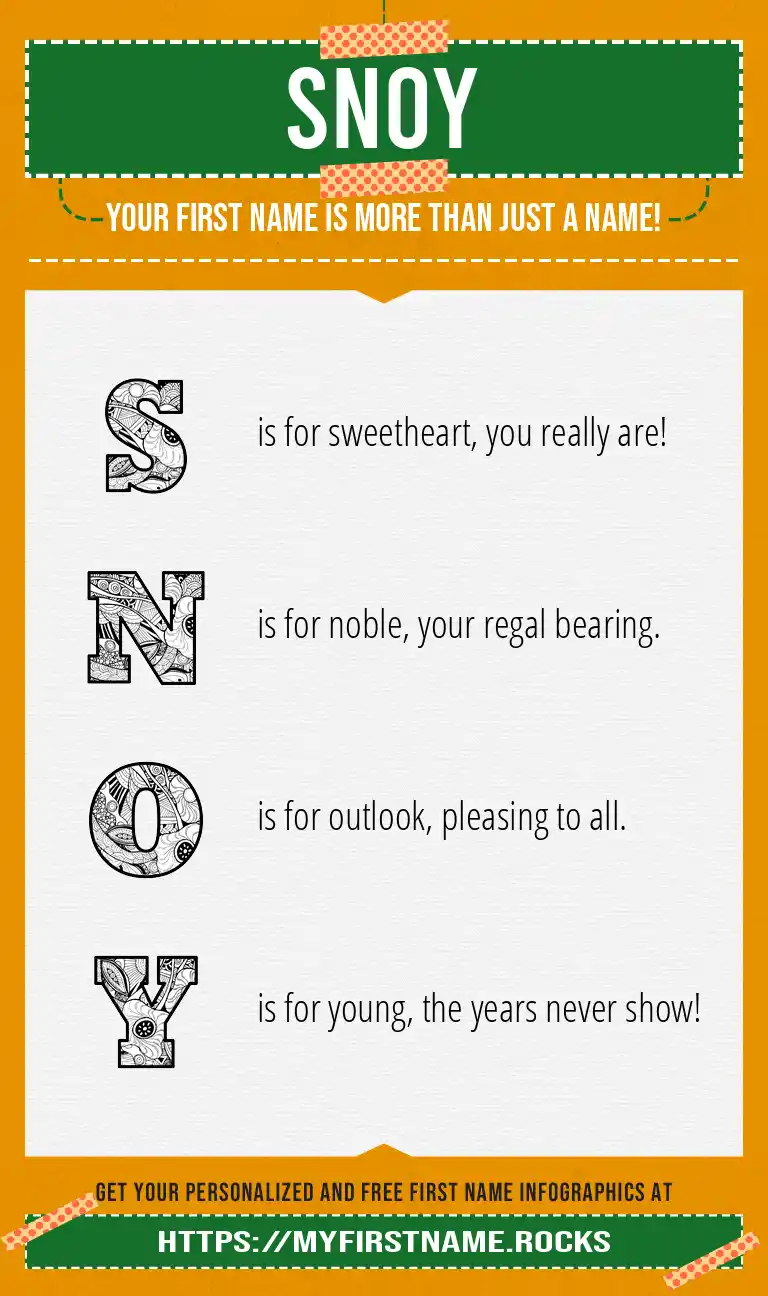 SNOY

YOUR FIRST NAME IS MORE THAN JUST A NAME!

S is for sweetheart, you really are!

N is for noble, your regal bearing.

O is for outlook, pleasing to all.

Y is for young, the years never show!

GET YOUR PERSONALIZED AND FREE FIRST NAME INFOGRAPHICS AT

HTTPS://MYFIRSTNAME.ROCKS